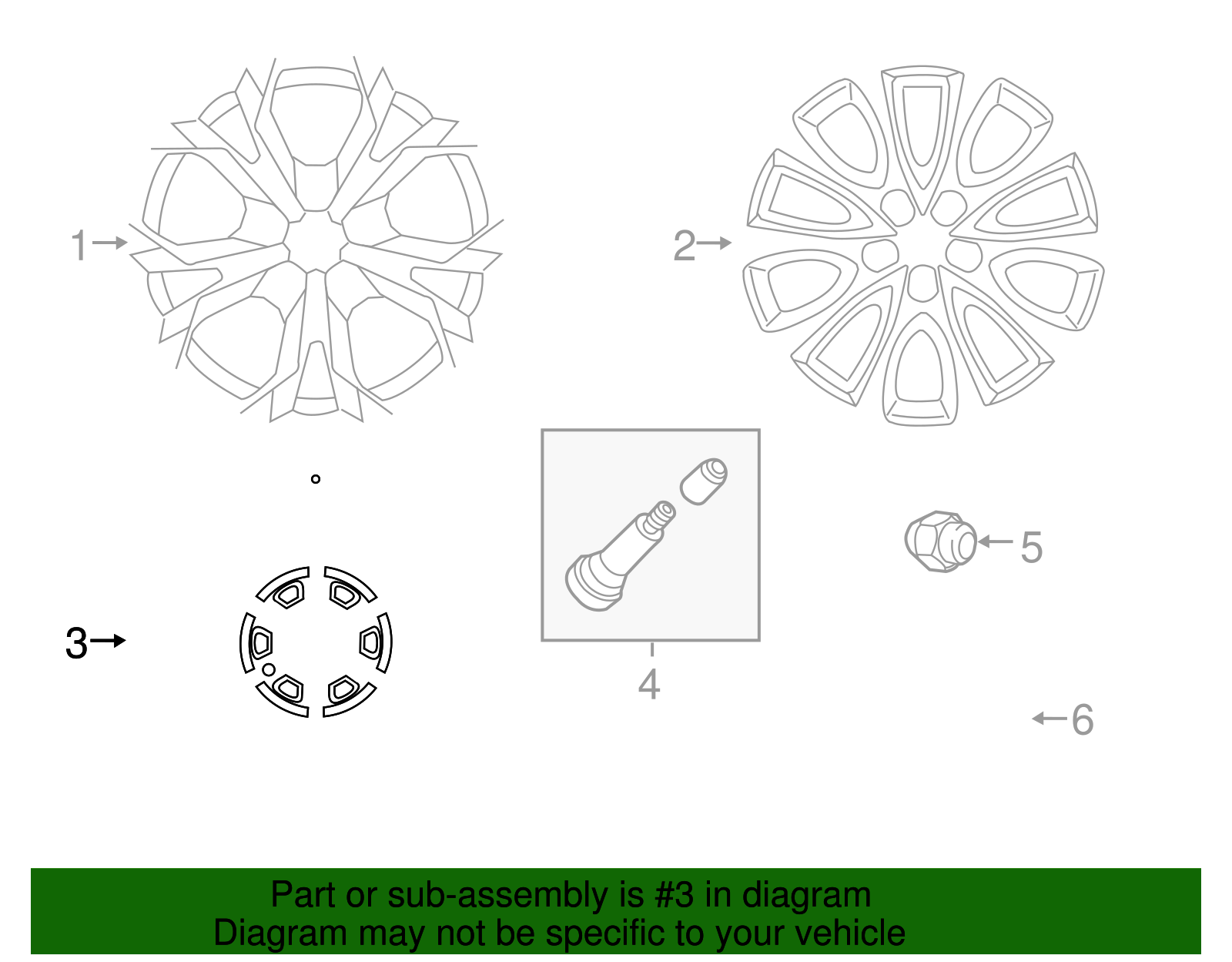 1
2
3
4
5
6

Part or sub-assembly is #3 in diagram
Diagram may not be specific to your vehicle