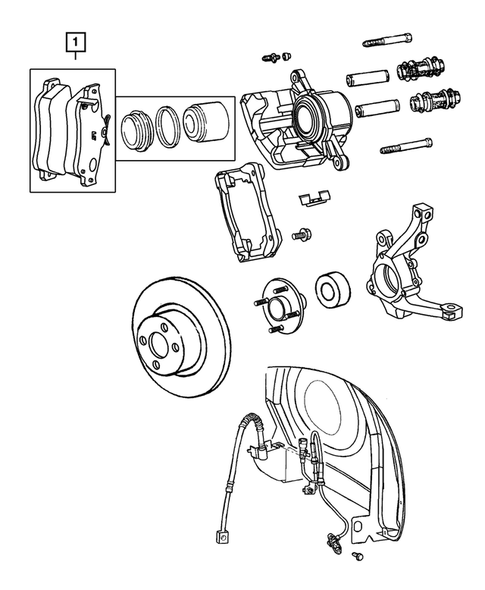 1