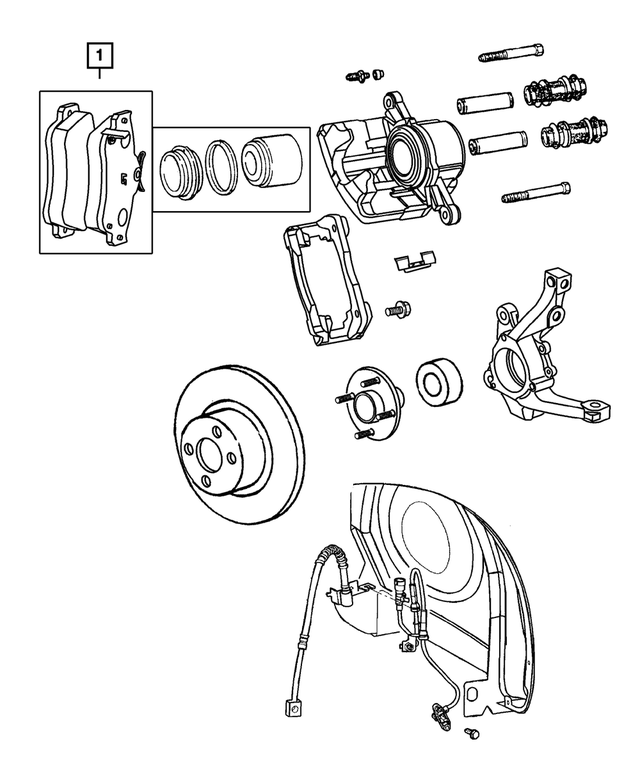 1