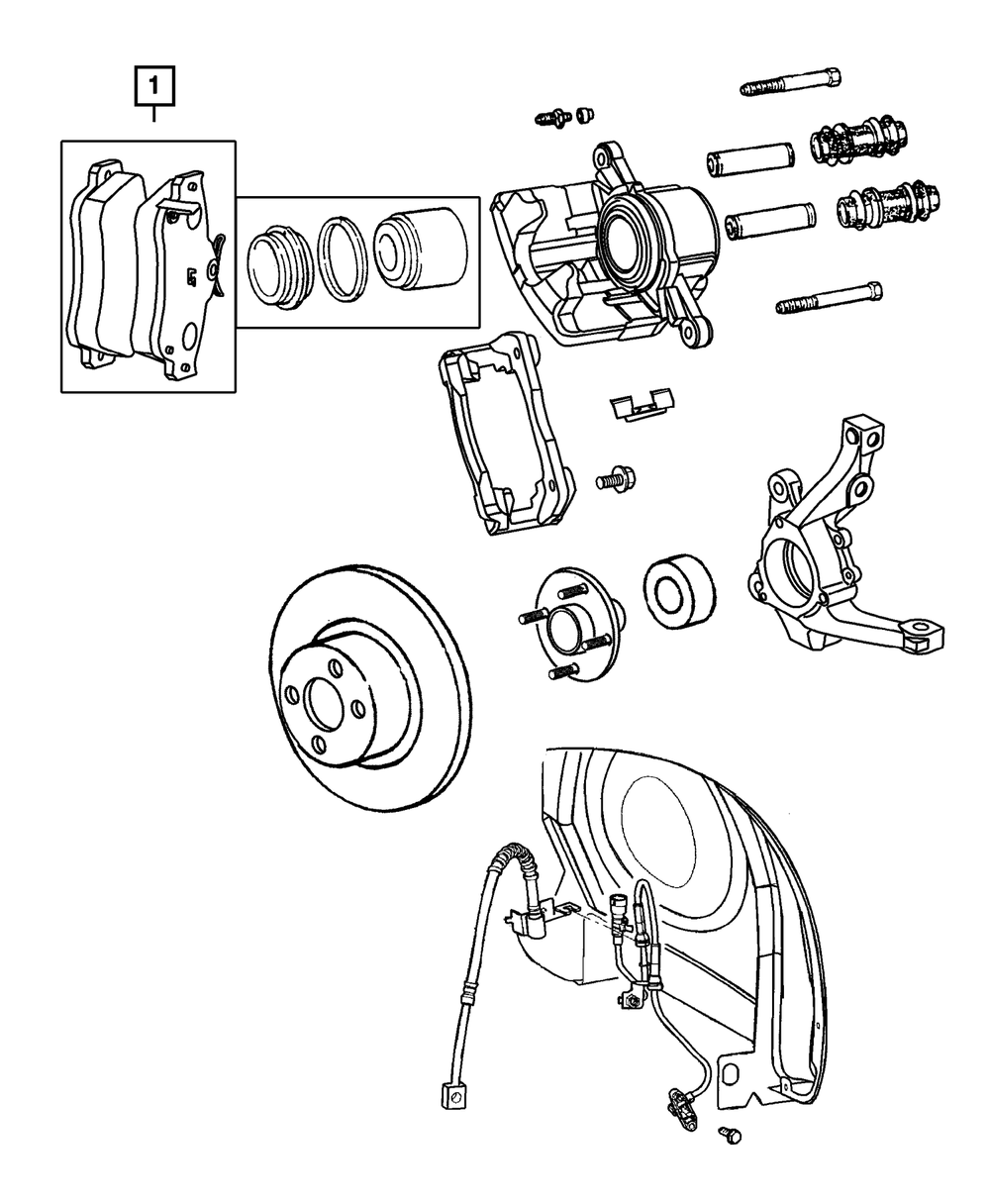 1