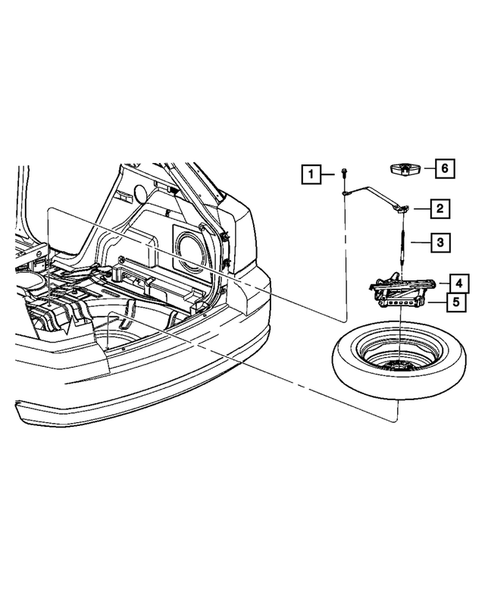 1
6
2
3
4
5