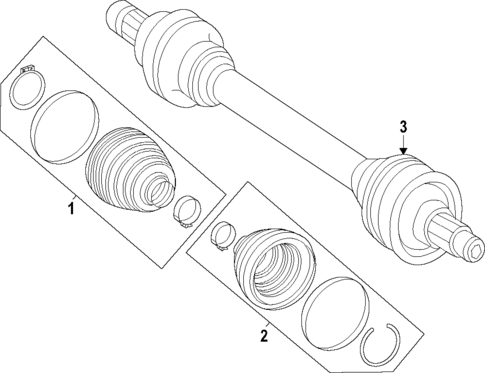 3

1

2