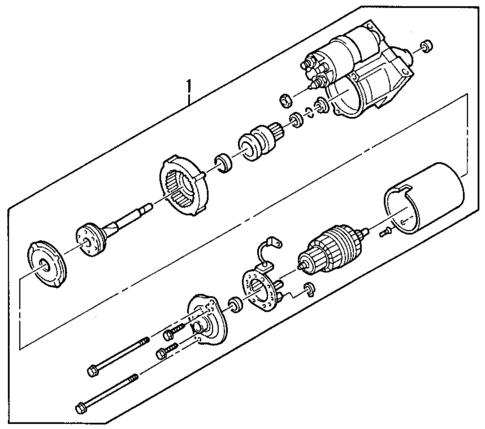 1