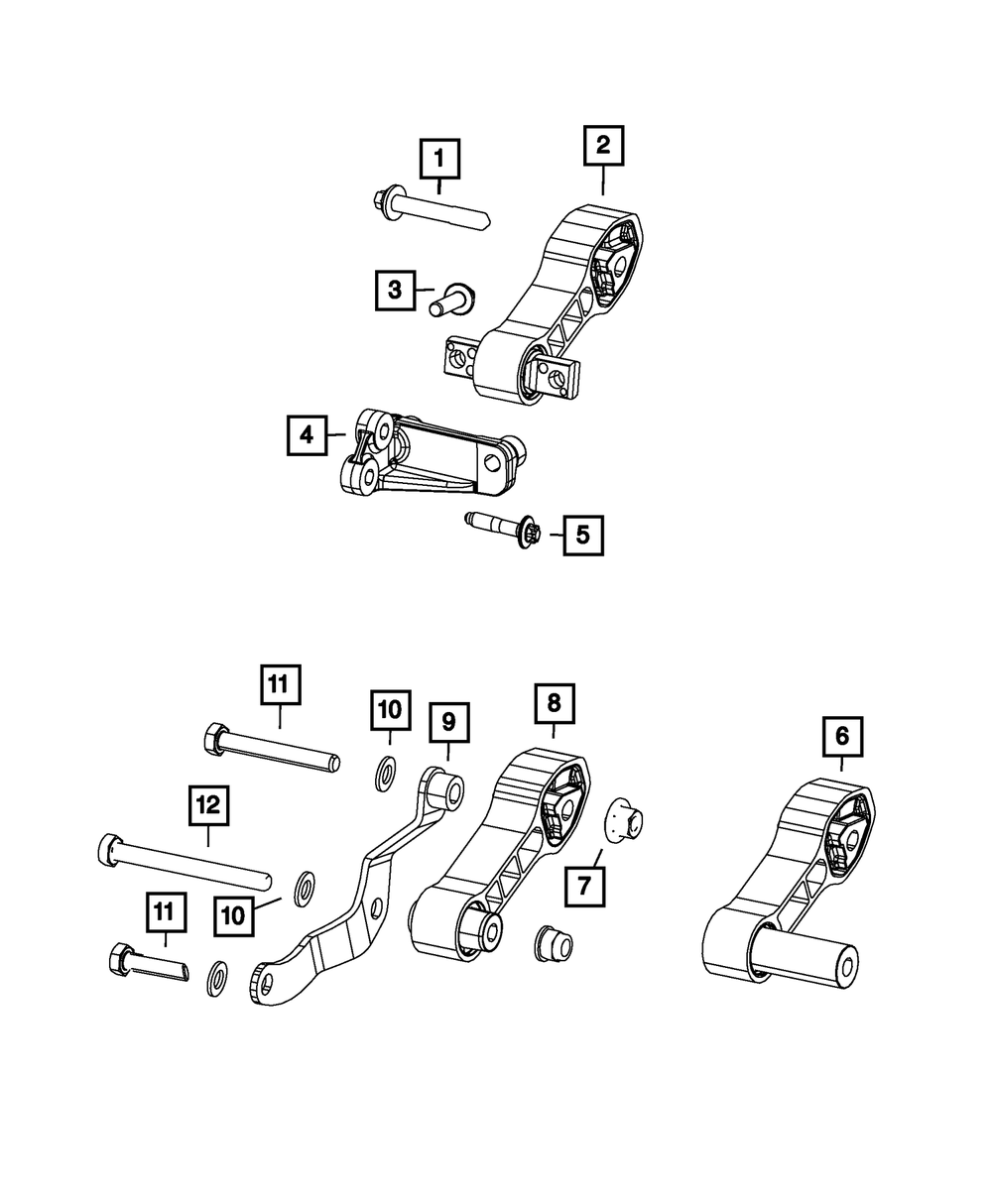 1
2
3
4
5
11
10
9
8
6
12
7
10
11