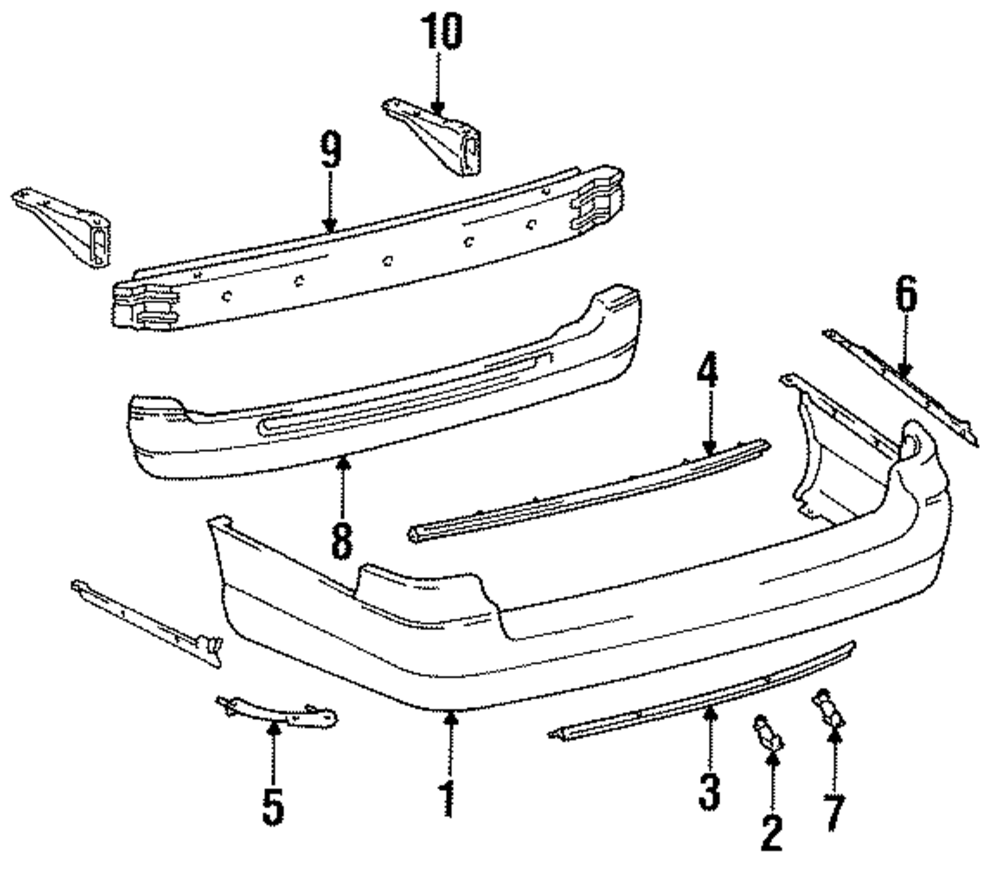 10
9
6
4
8
5
1
3
2
7