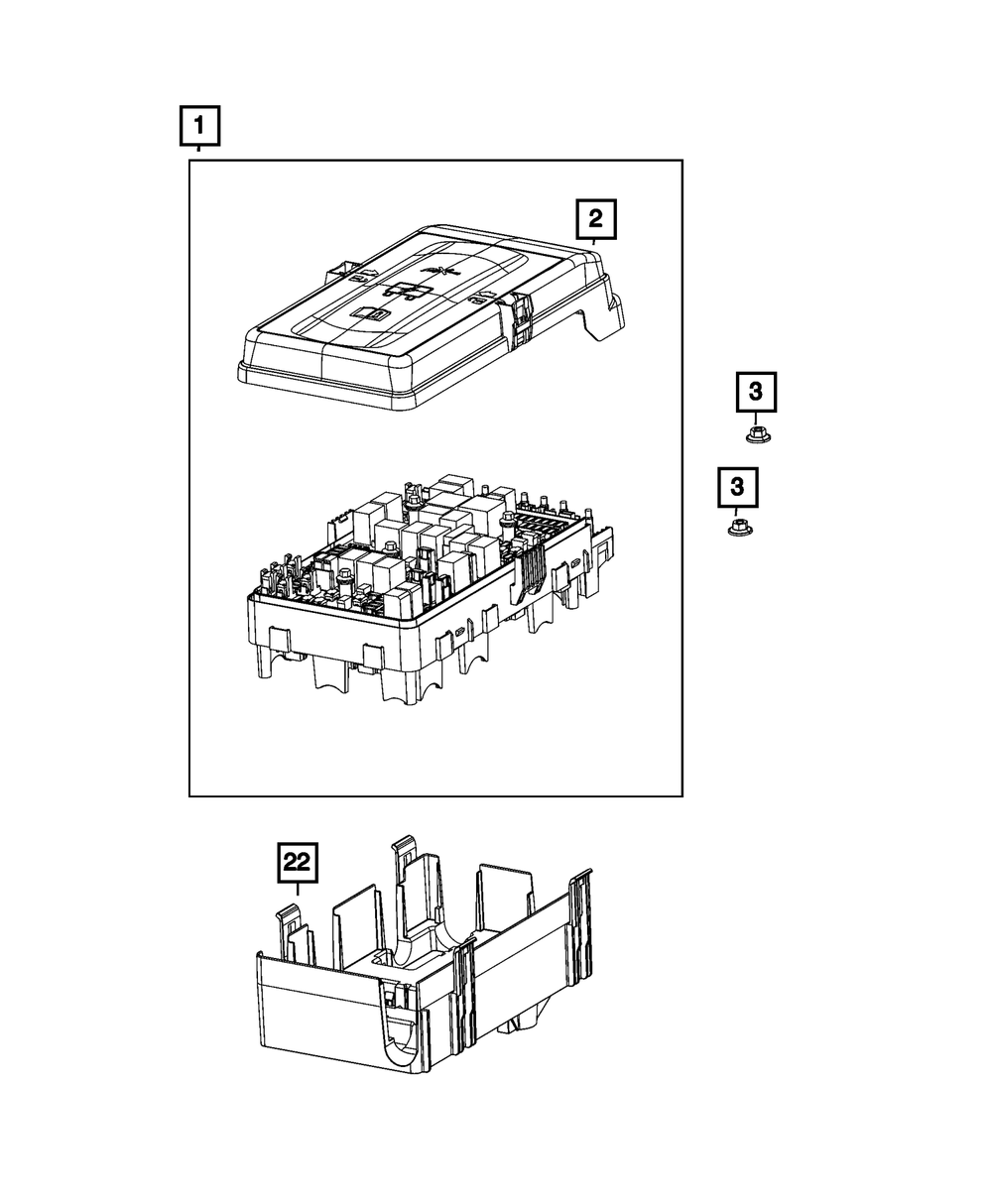 1
2
3
3
22