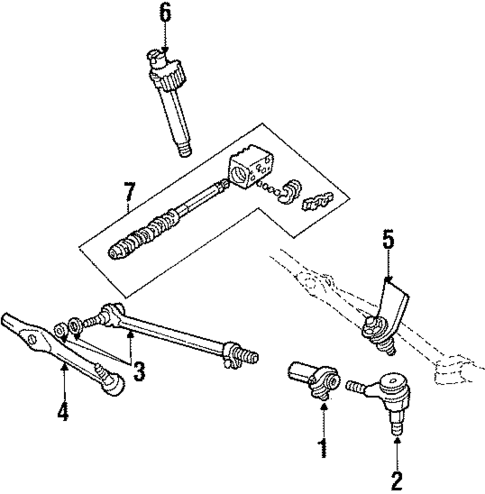 6
7
5
3
4
1
2