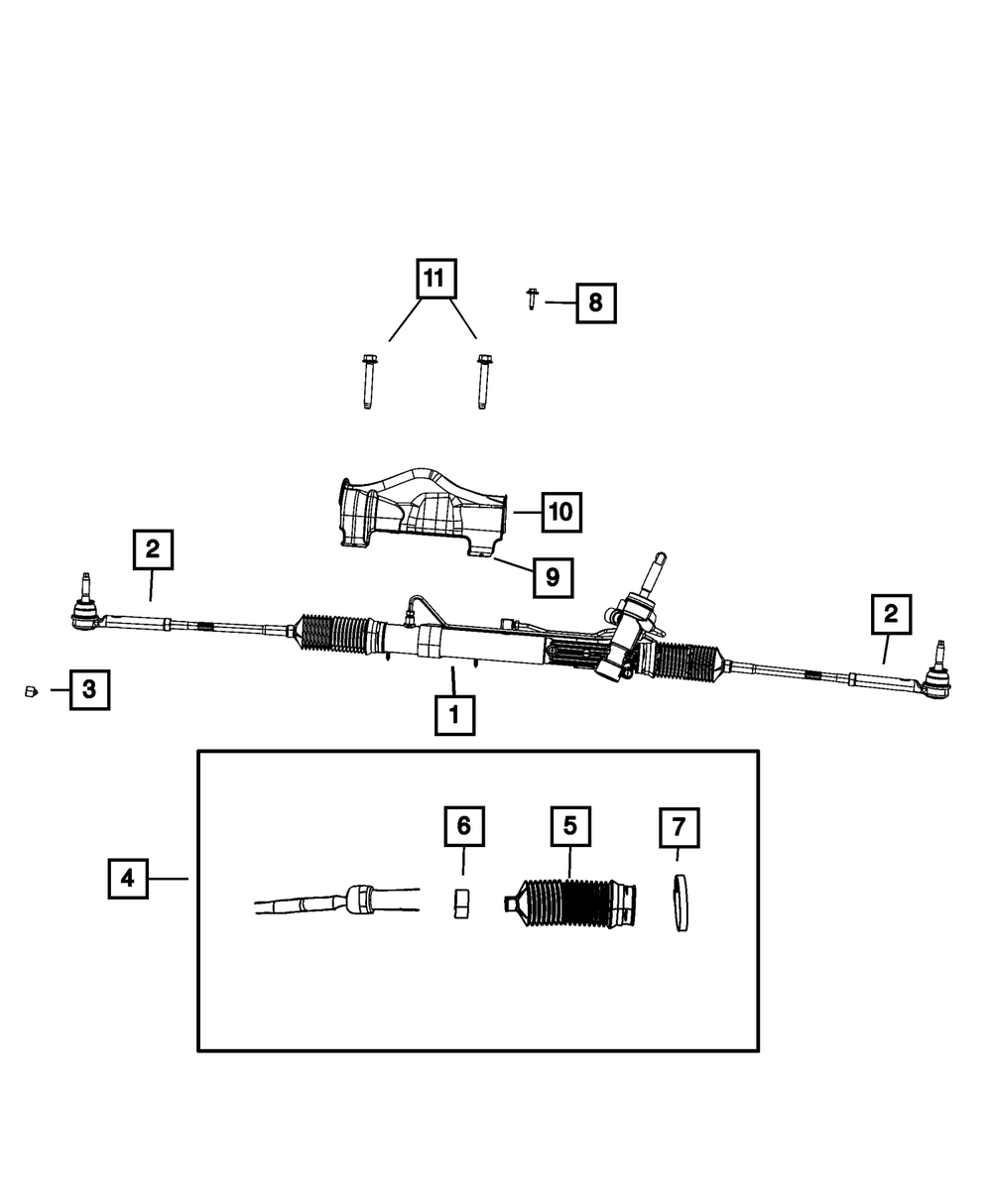 11
8
10
9
2
2
3
1
4
6
5
7