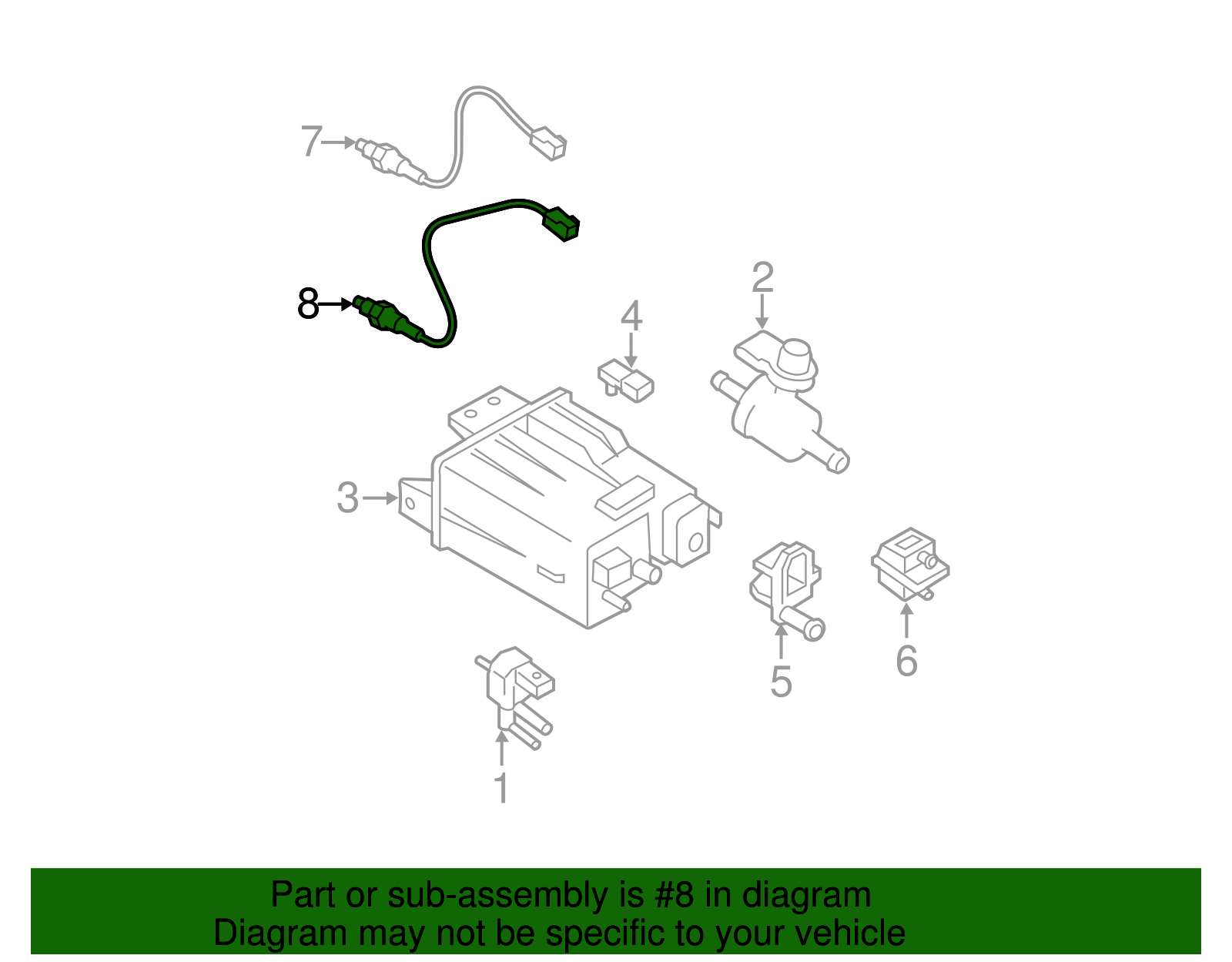 7
8
2
4
3
5
6
1

Part or sub-assembly is #8 in diagram
Diagram may not be specific to your vehicle