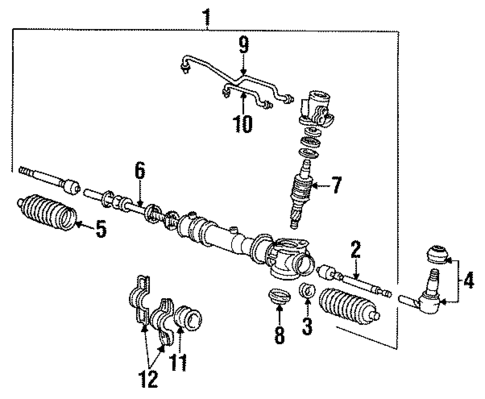 1
9
10
6
7
5
2
4
8
3
12
11