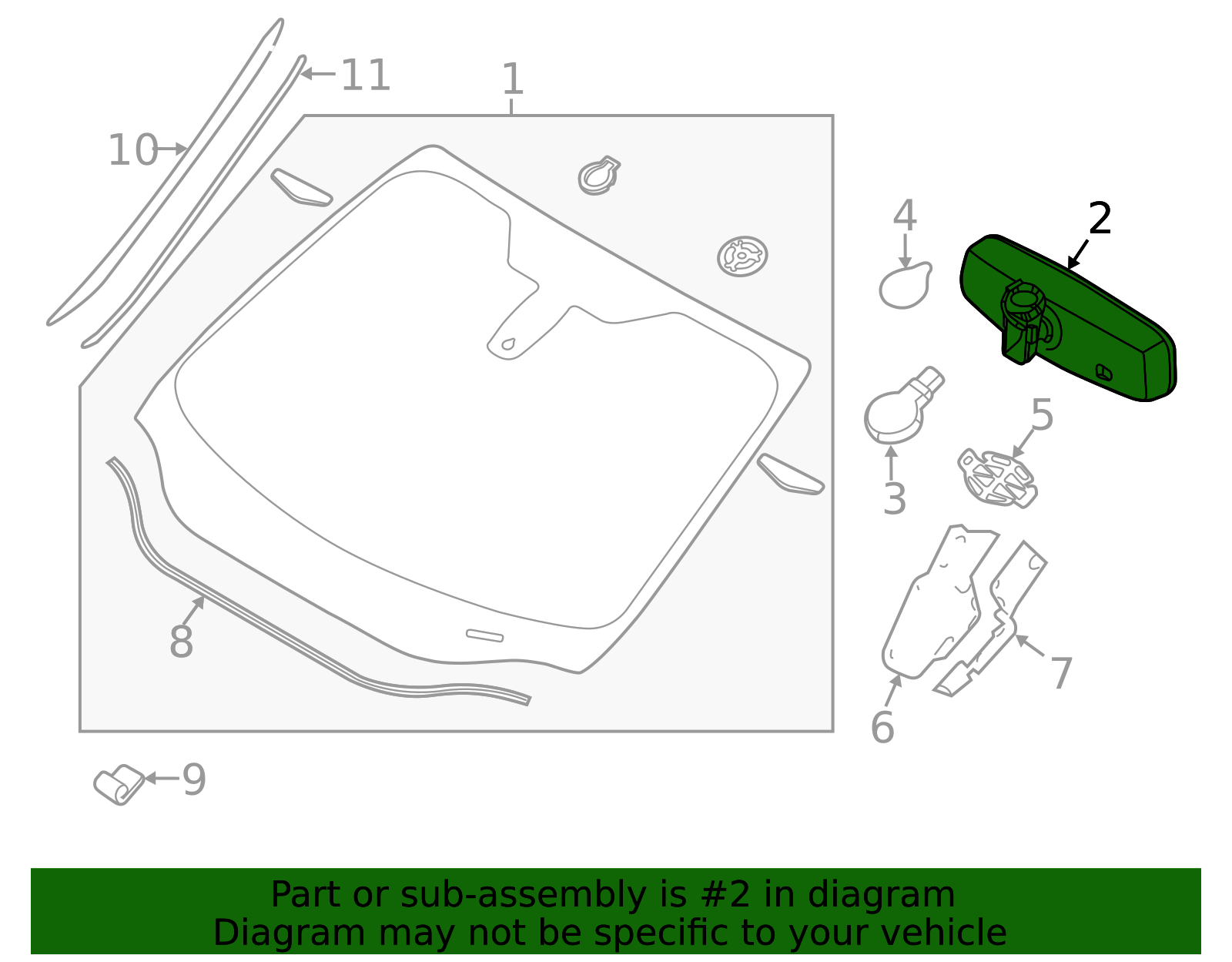 11
1
10
4
2
5
3
8
7
6
9

Part or sub-assembly is #2 in diagram
Diagram may not be specific to your vehicle