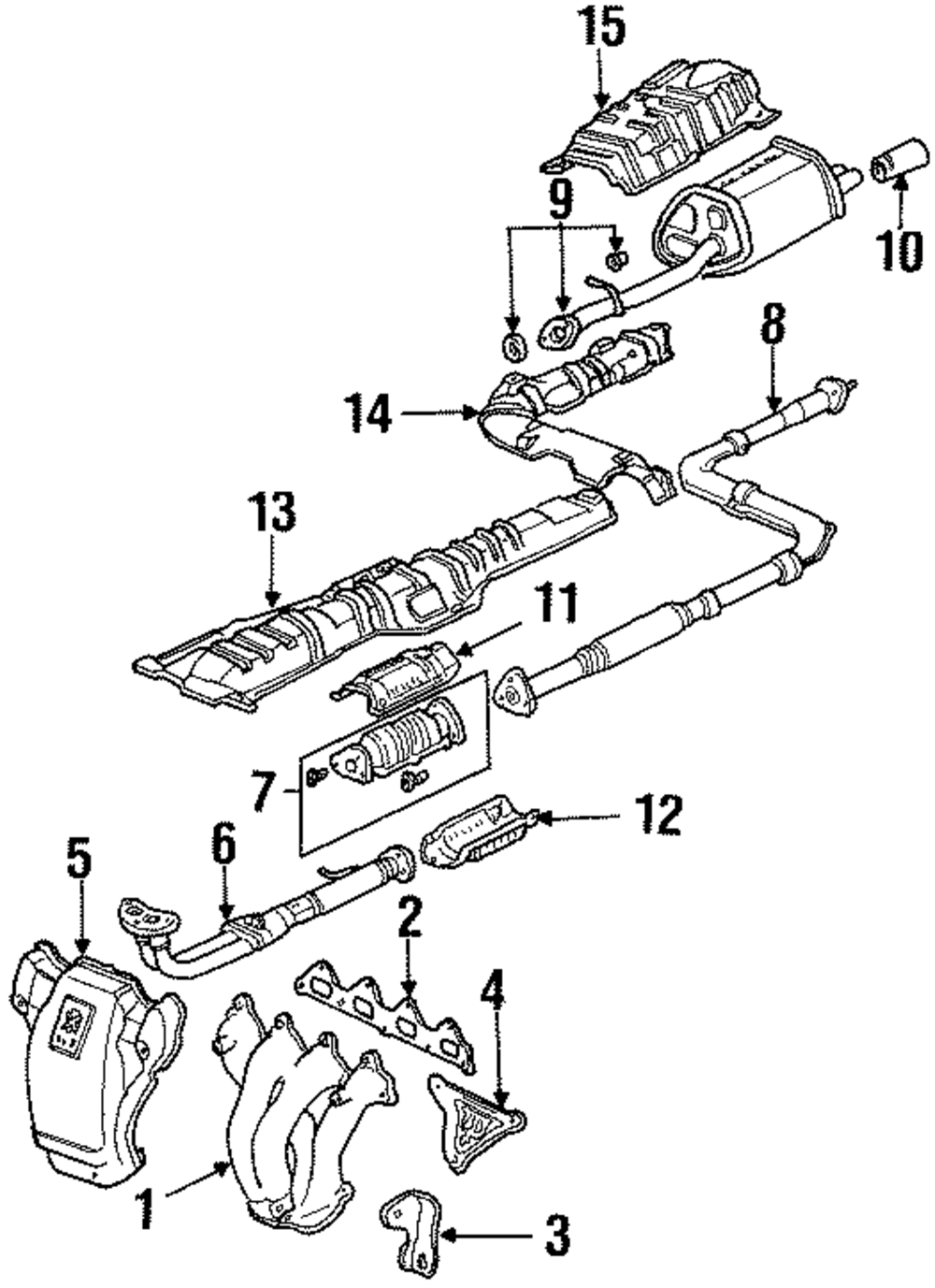 15
9
10
8
14
13
11
7
12
5
6
2
4
1
3