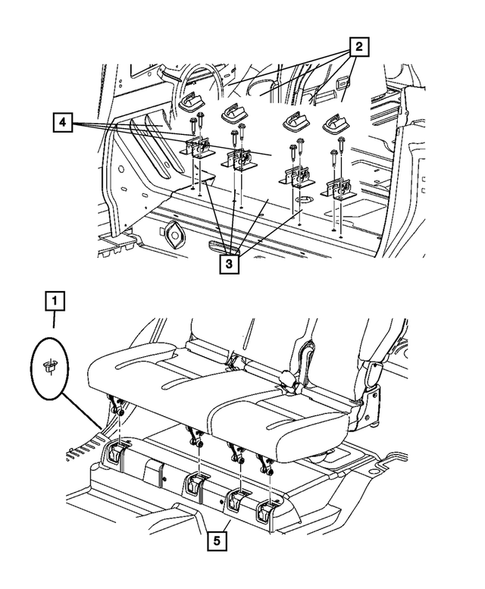 2
4
3
1
5