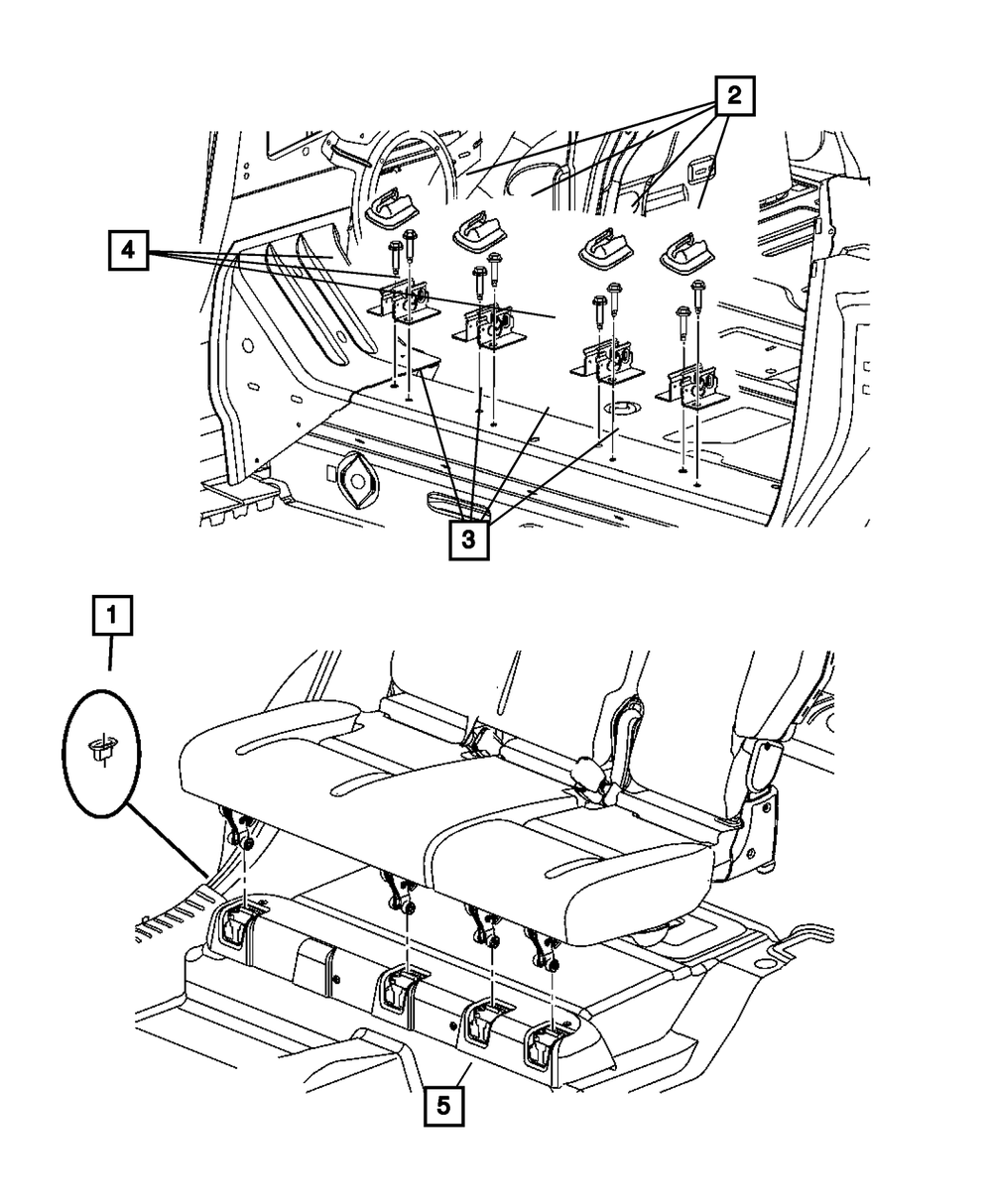 2
4
3
1
5