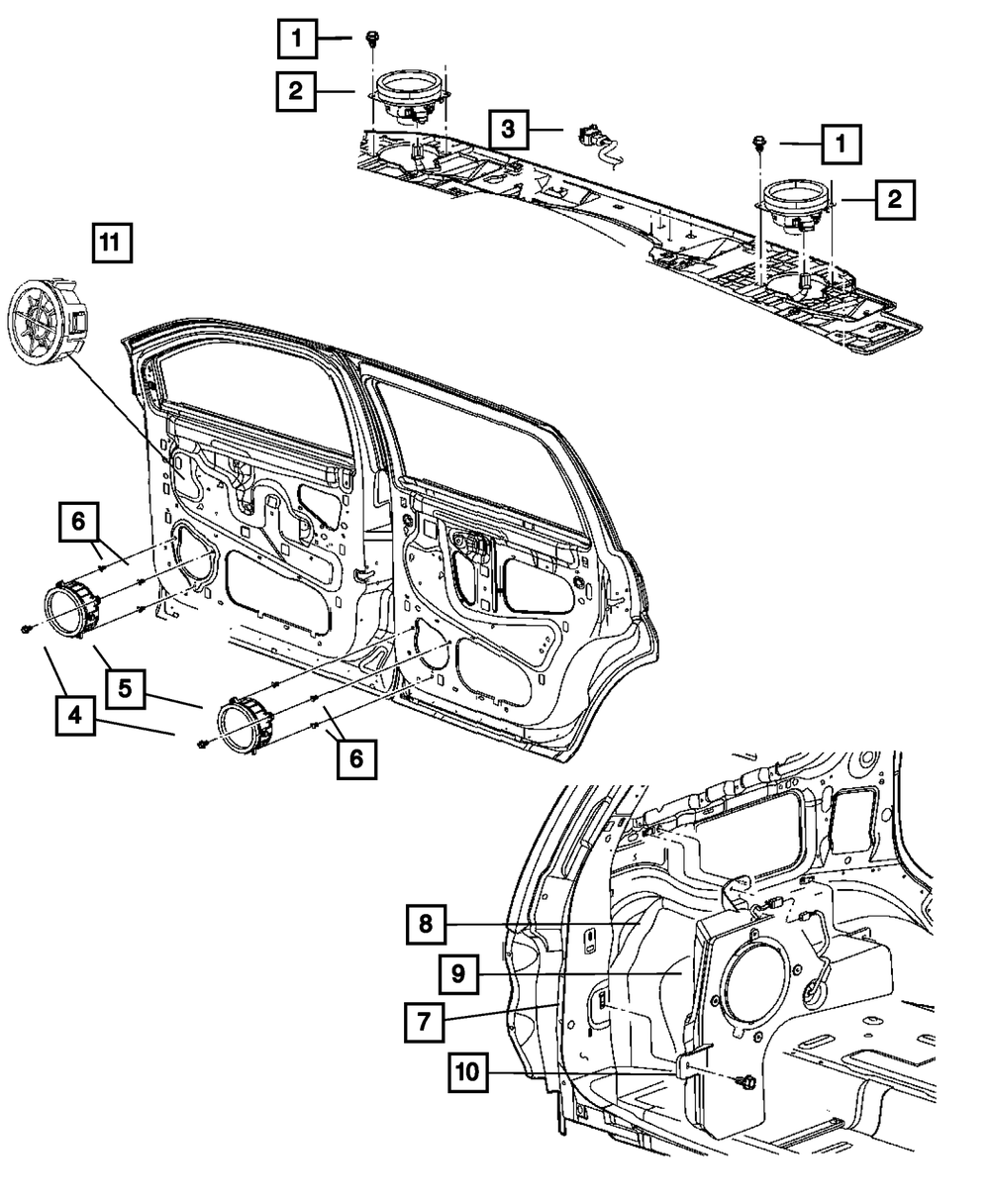 1
2
3
1
2
11
6
5
4
6
8
9
7
10