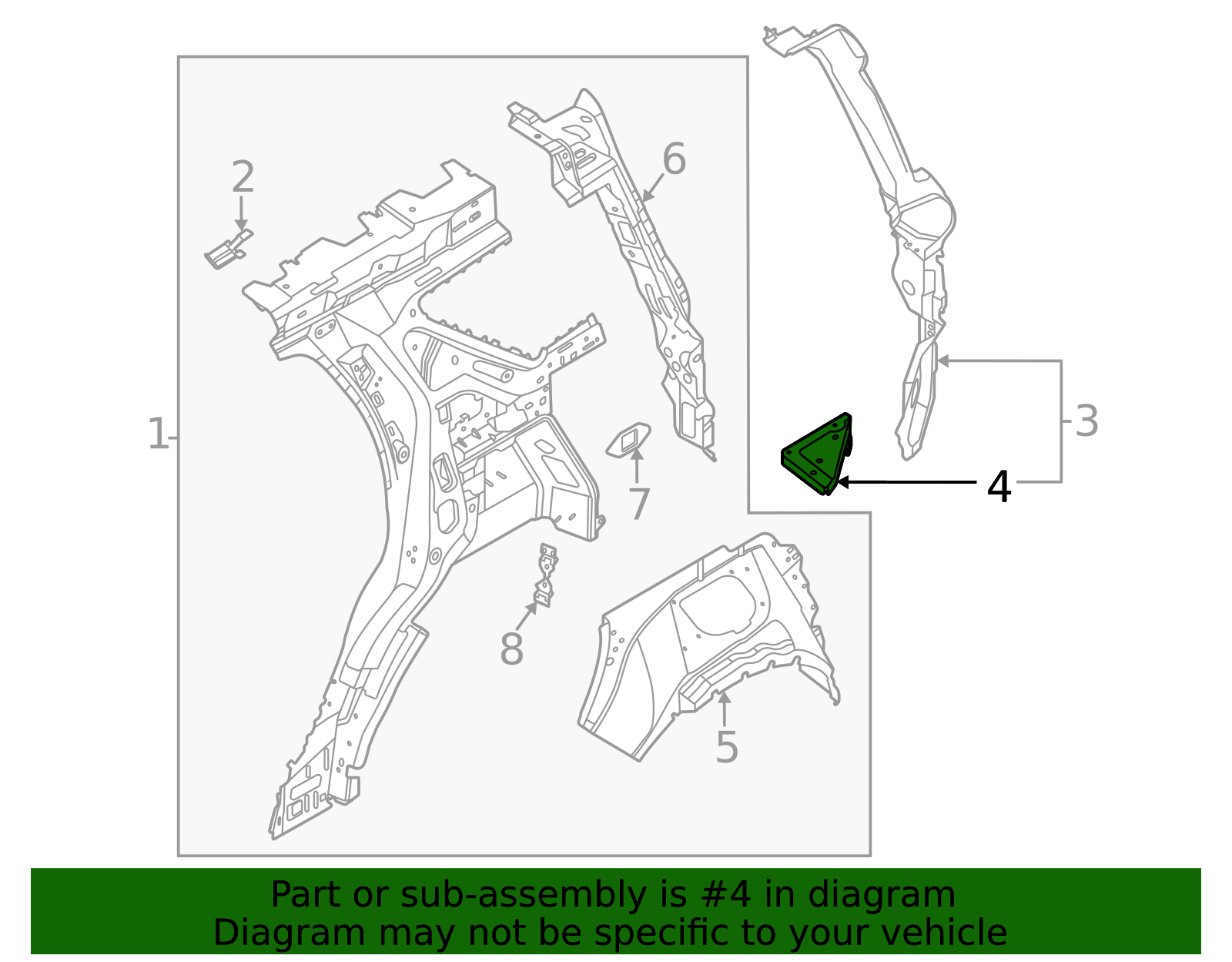 2
6
1
7
3
4
8
5

Part or sub-assembly is #4 in diagram
Diagram may not be specific to your vehicle