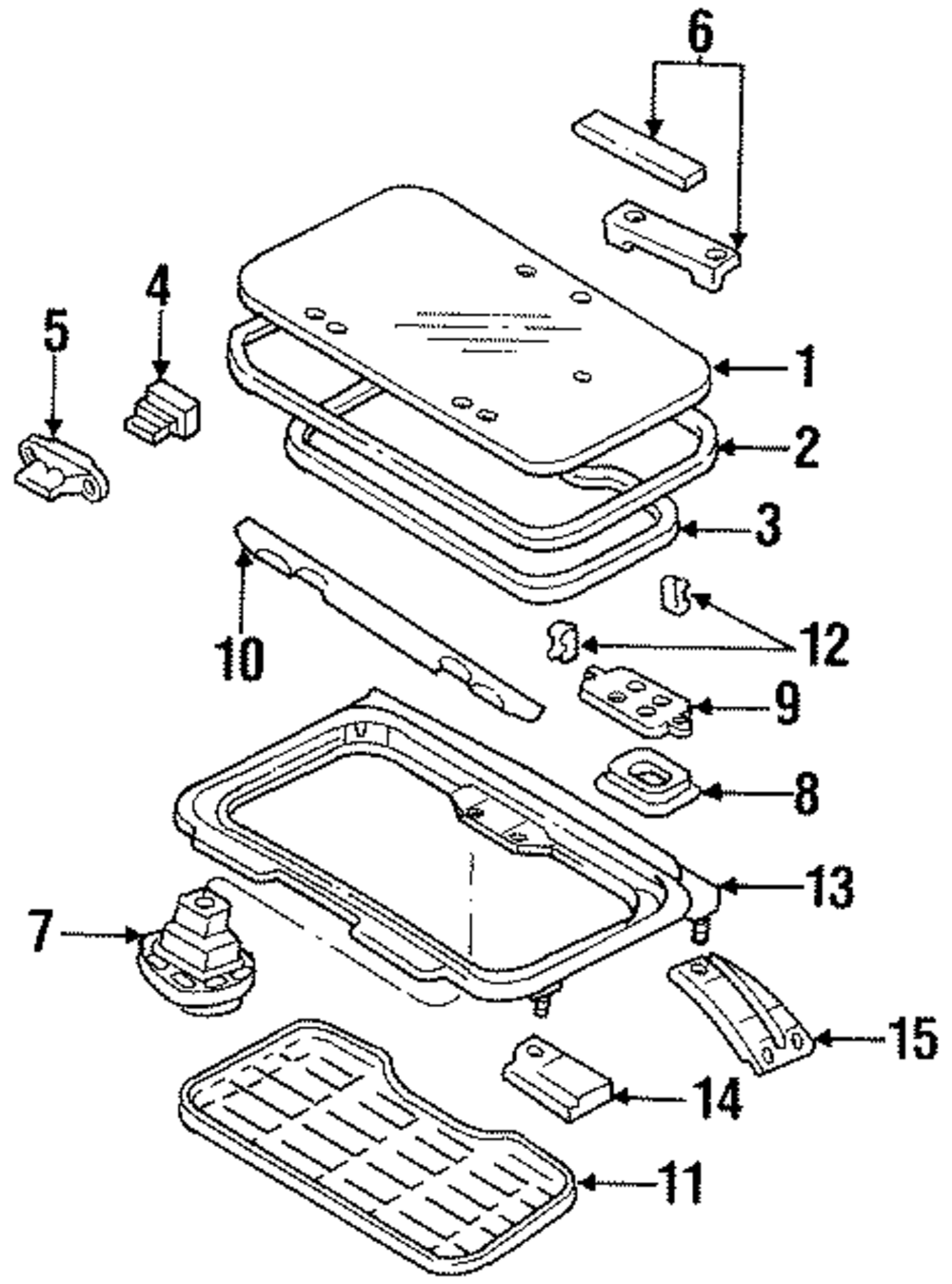 6
4
5
1
2
3
10
12
9
8
13
7
15
14
11