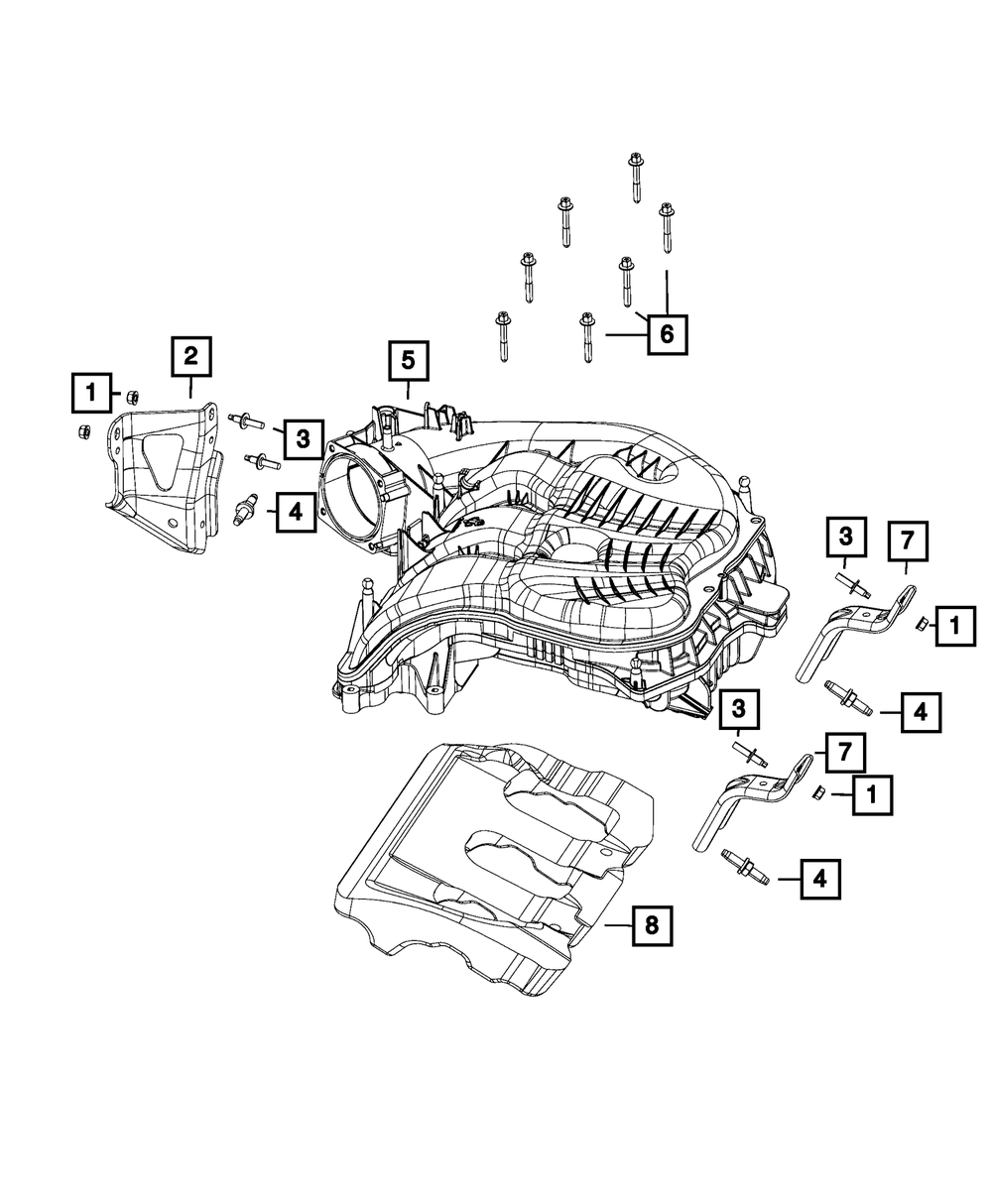 6
2
5
1
3
4
3
7
1
4
3
7
1
4
8