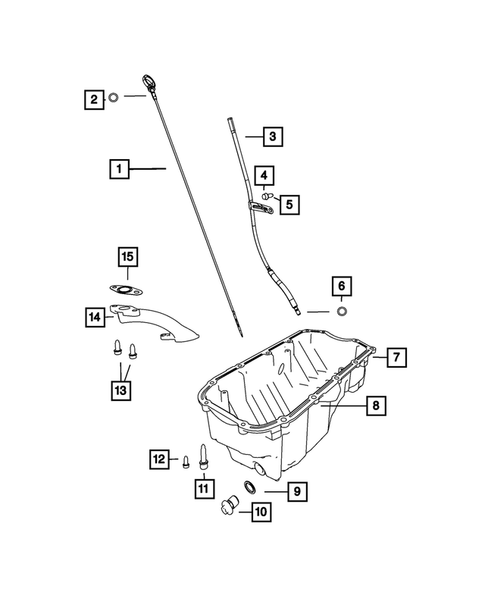 2
3
1
4
5
15
6
14
7
13
8
12
11
9
10