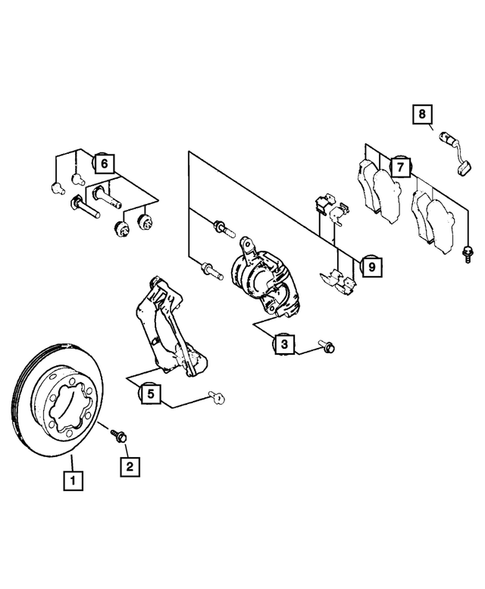 8
6
7
9
3
5
2
1