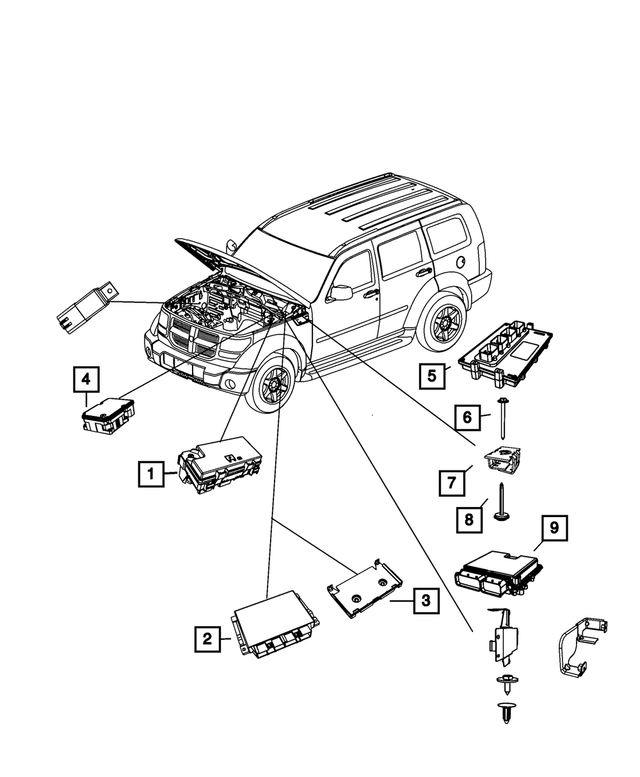 4
5
6
1
7
8
9
3
2