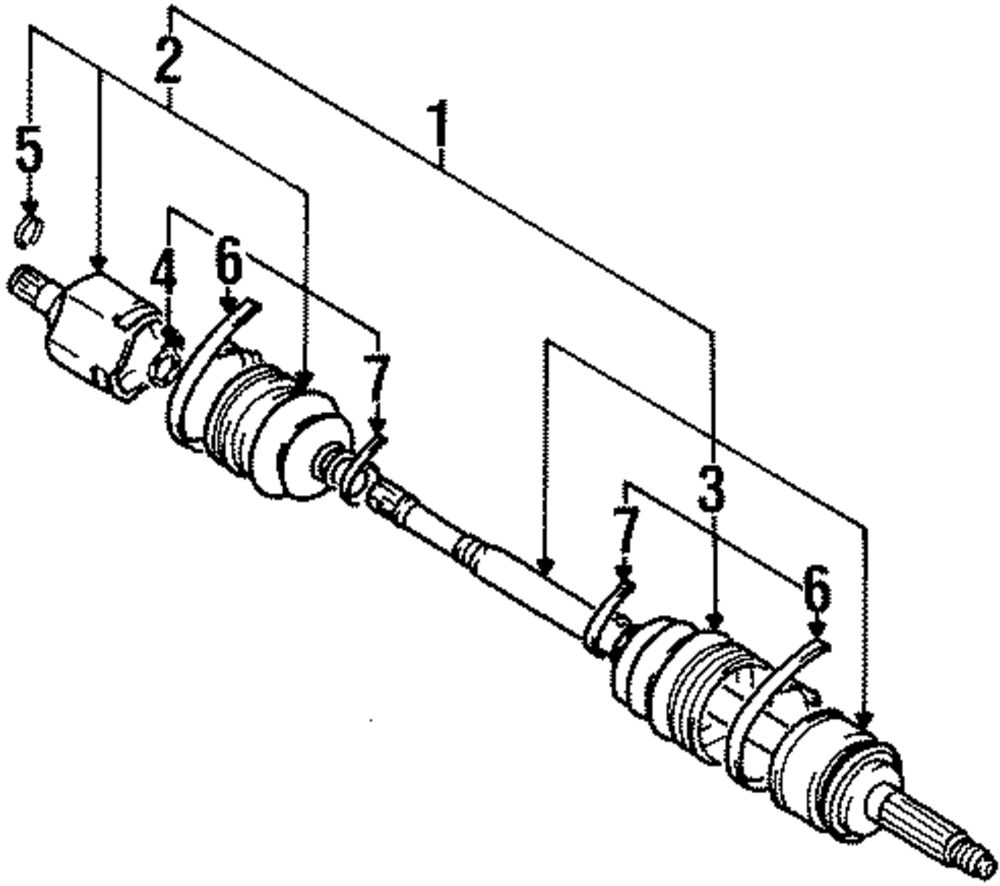 2
1
5
4
6
7
3
7
6