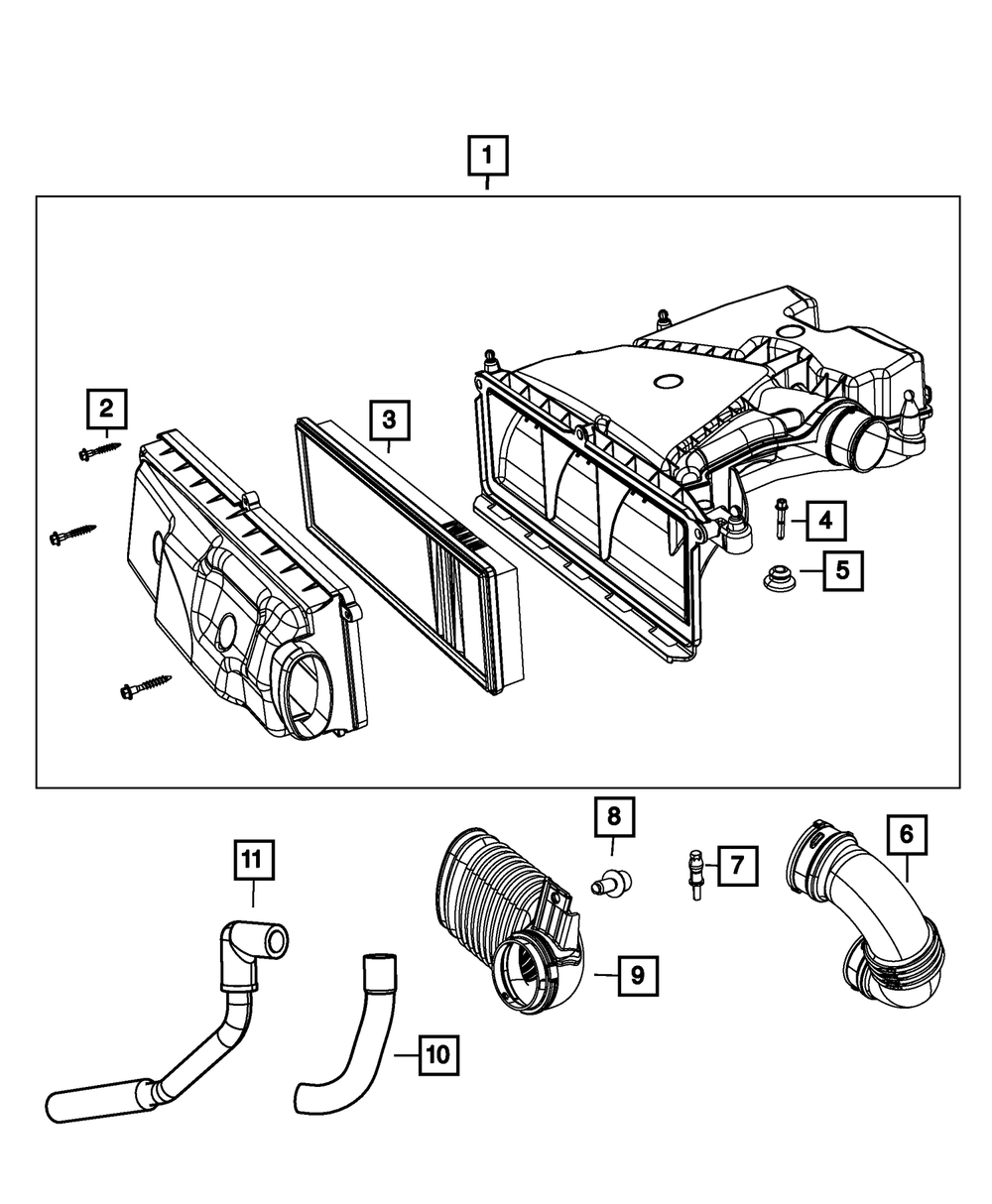 1
2
3
4
5
8
7
6
11
9
10