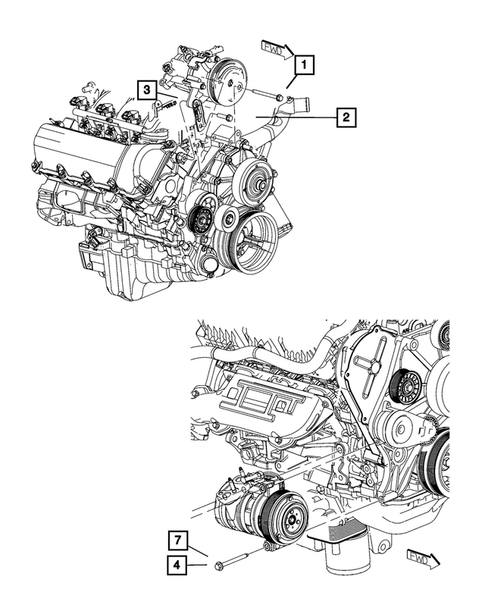 FWD
1
3
2
7
4
FWD