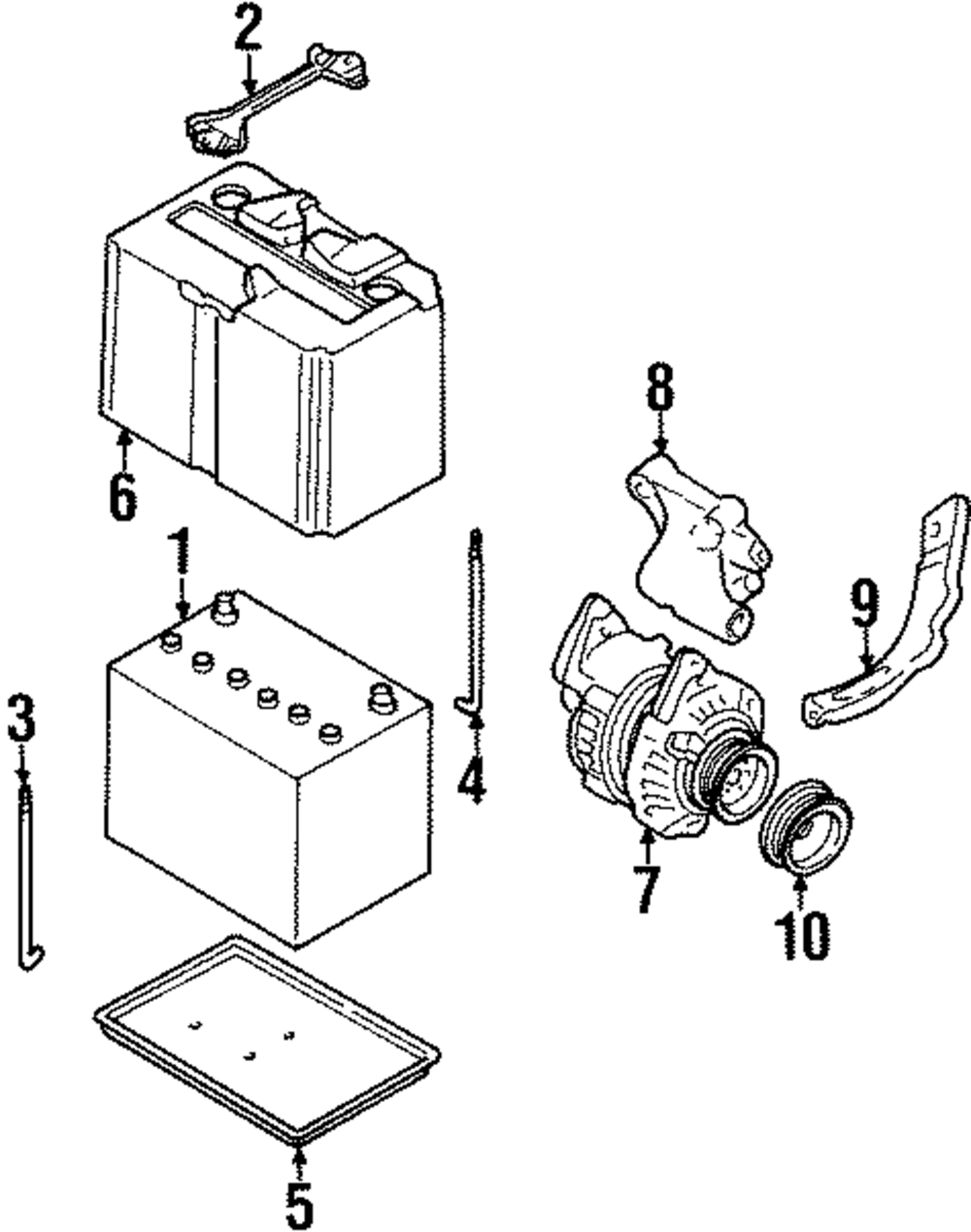 2
8
6
1
9
3
4
7
10
5