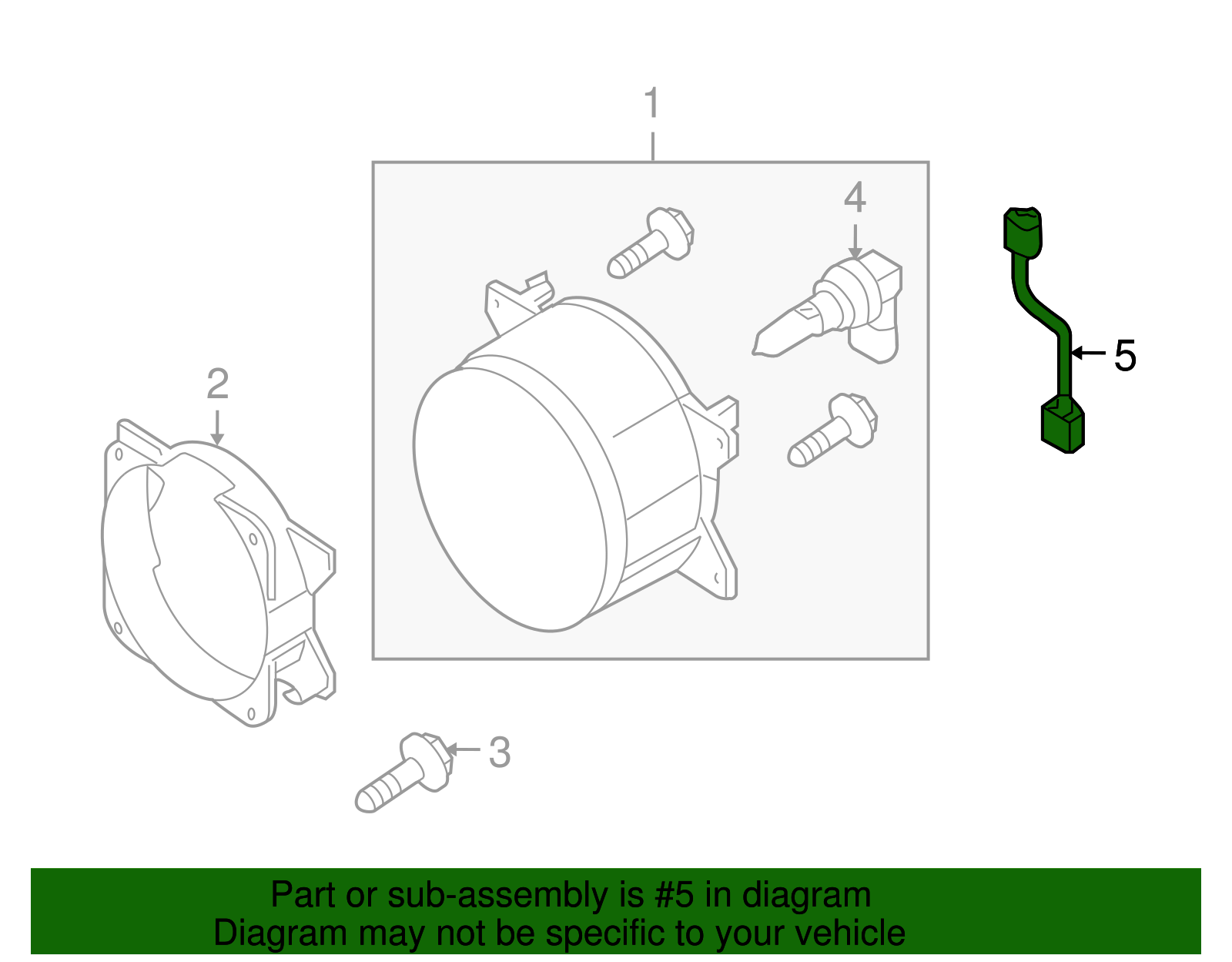 1
4
5
2
3

Part or sub-assembly is #5 in diagram
Diagram may not be specific to your vehicle