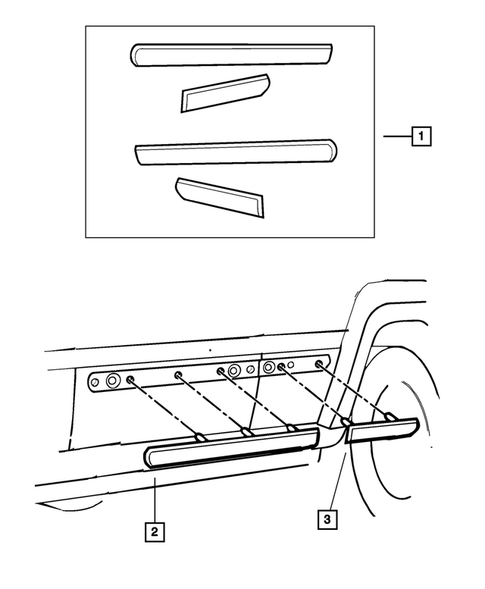 1

2

3