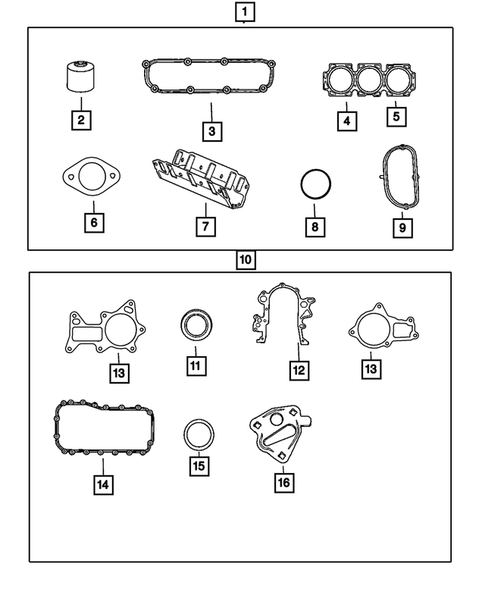 1

2

3

4

5

6

7

8

9

10

13

11

12

13

14

15

16