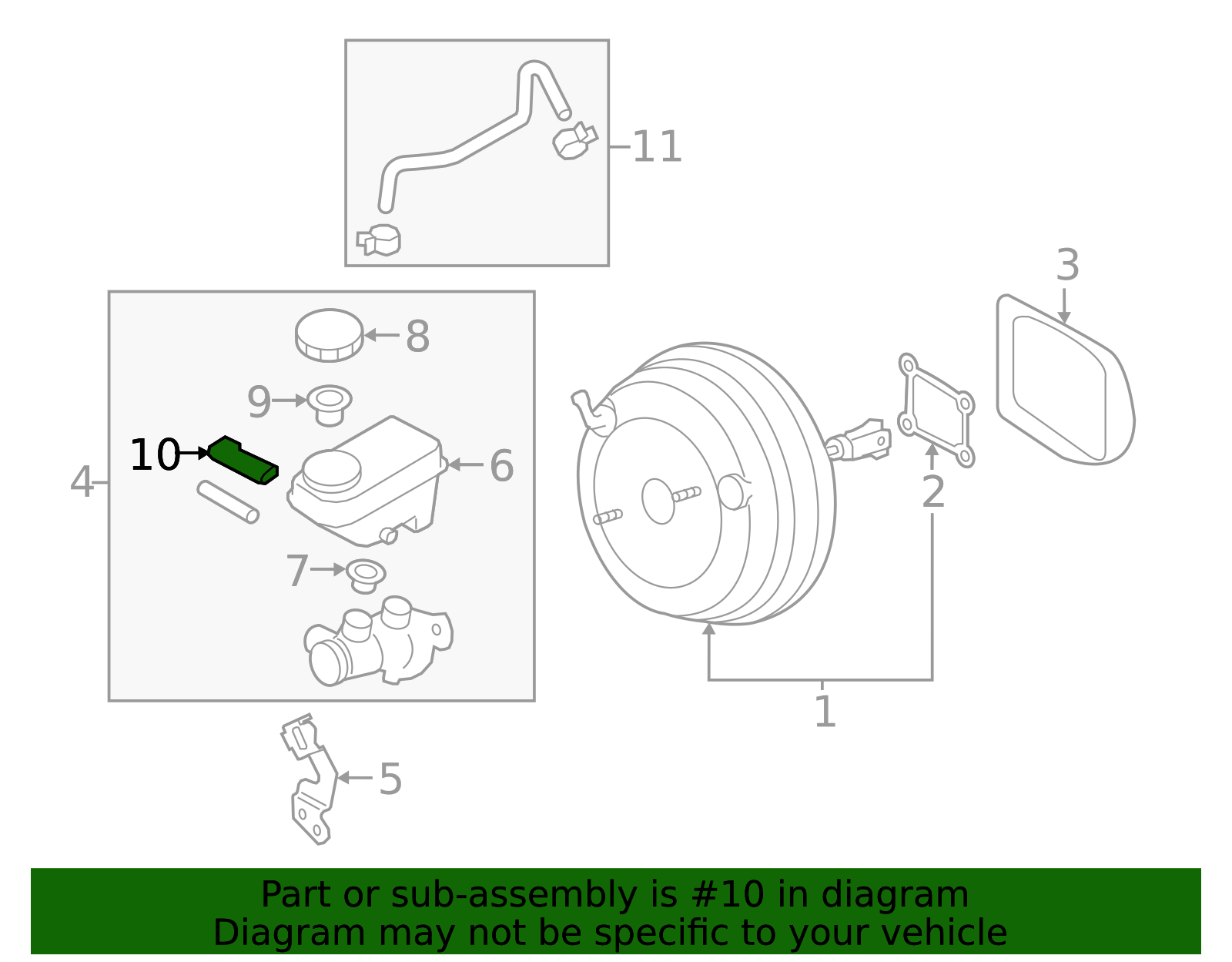 11

3

8

9

10

4

6

2

7

1

5

Part or sub-assembly is #10 in diagram
Diagram may not be specific to your vehicle