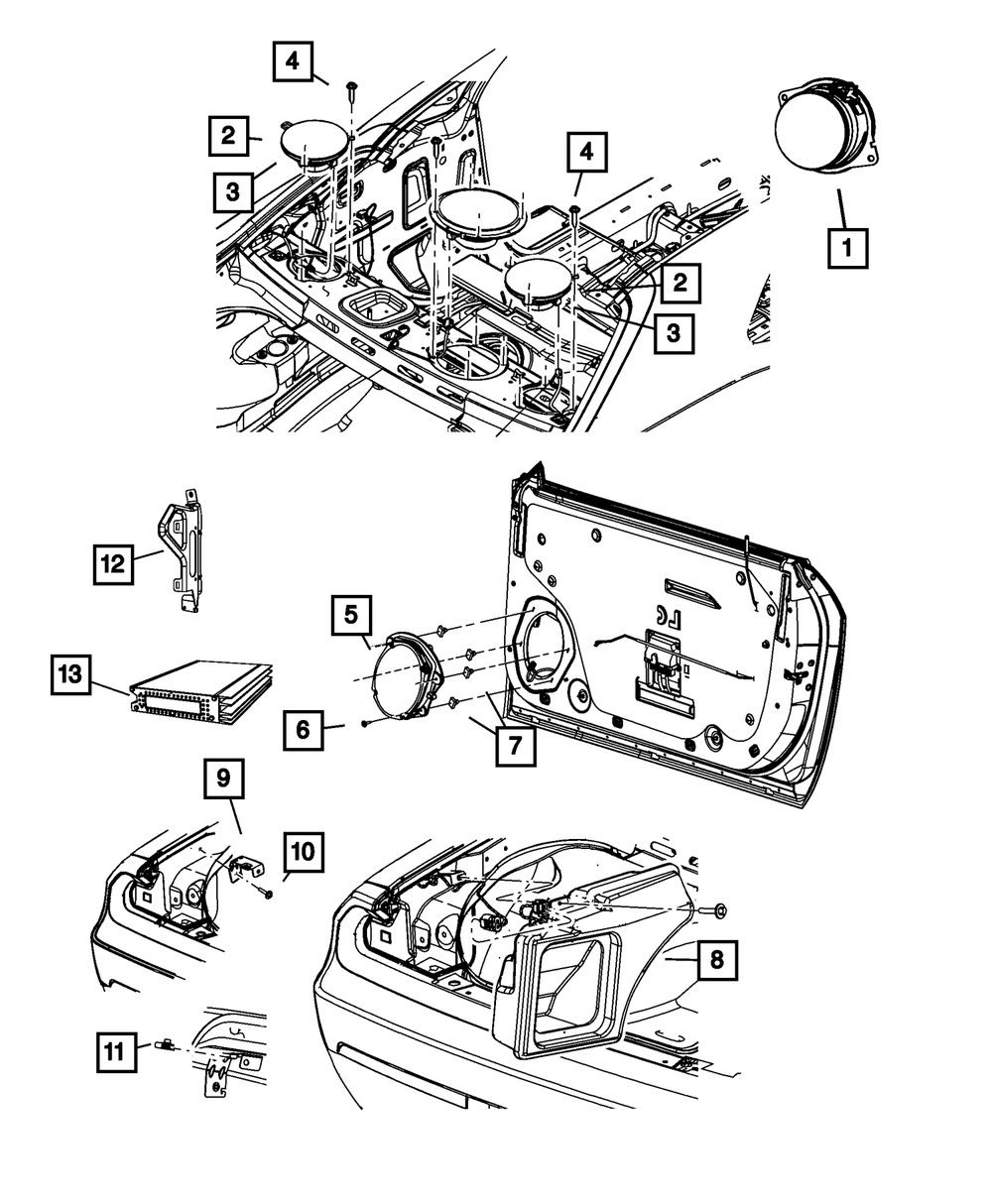 4
2
3
4
1
2
3
12
5
13
6
7
9
10
8
11