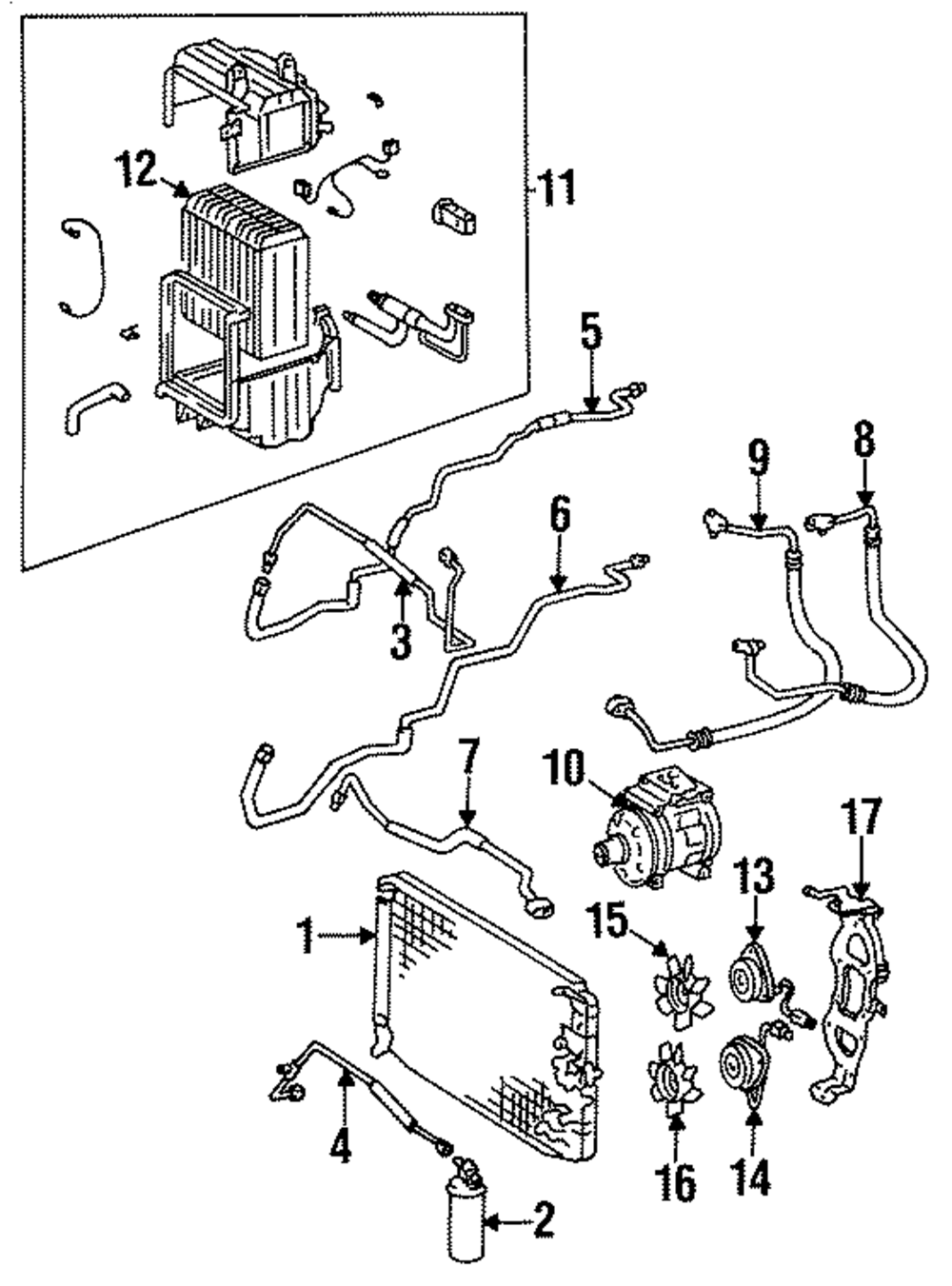 12
11
5
9
8
6
3
7
10
17
13
1
15
4
16
14
2