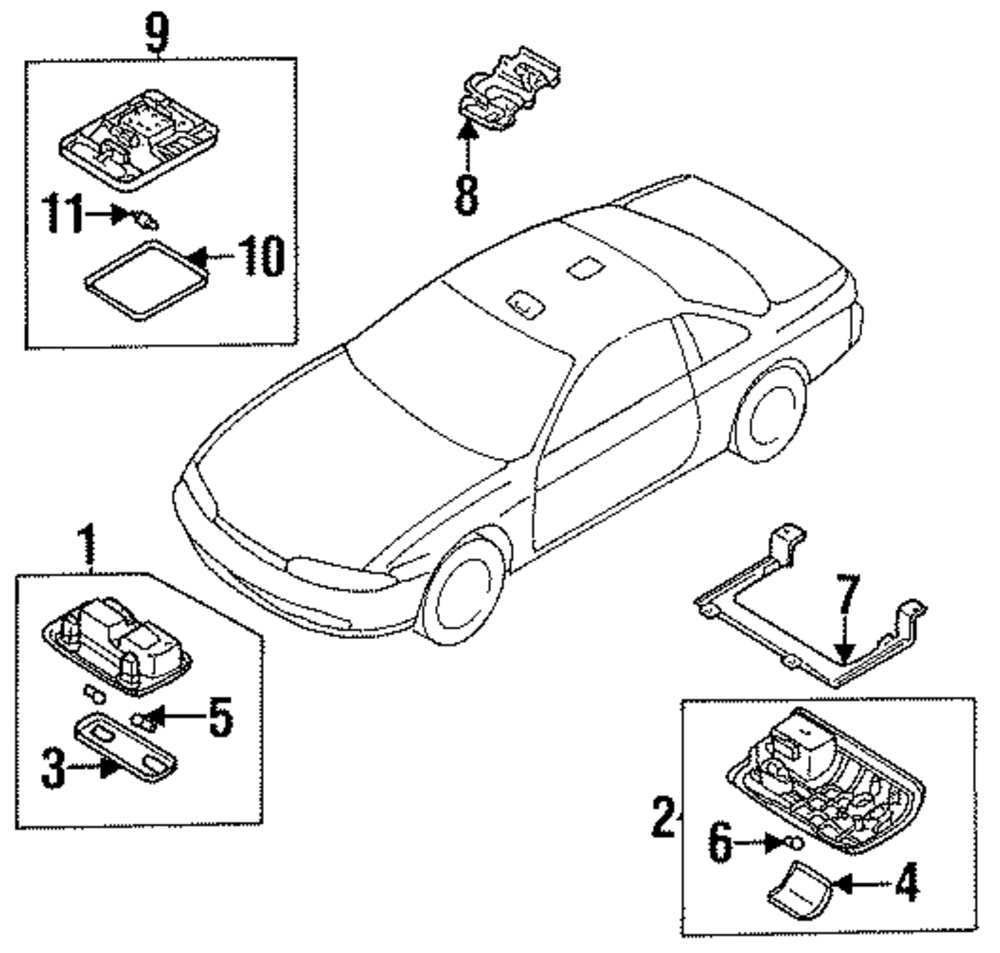 9
11
10
8
1
5
3
7
2
6
4