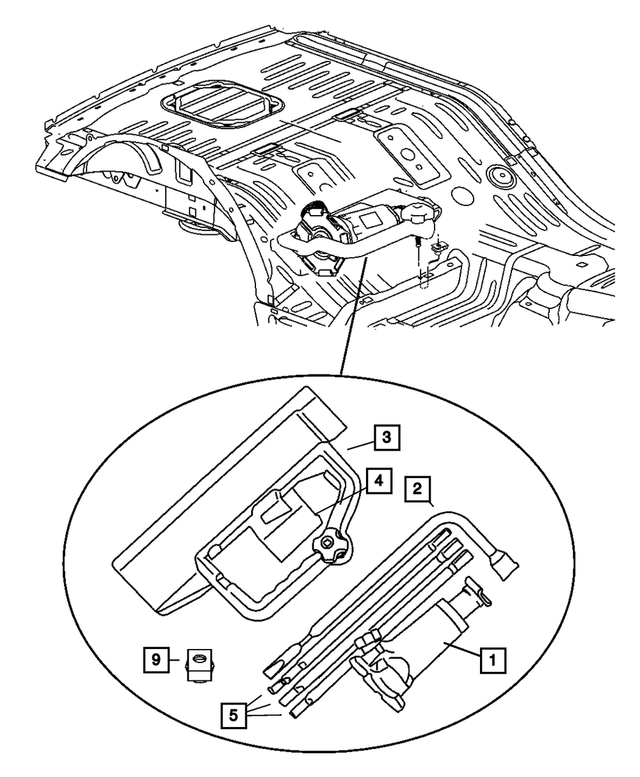 3
4
2
9
1
5