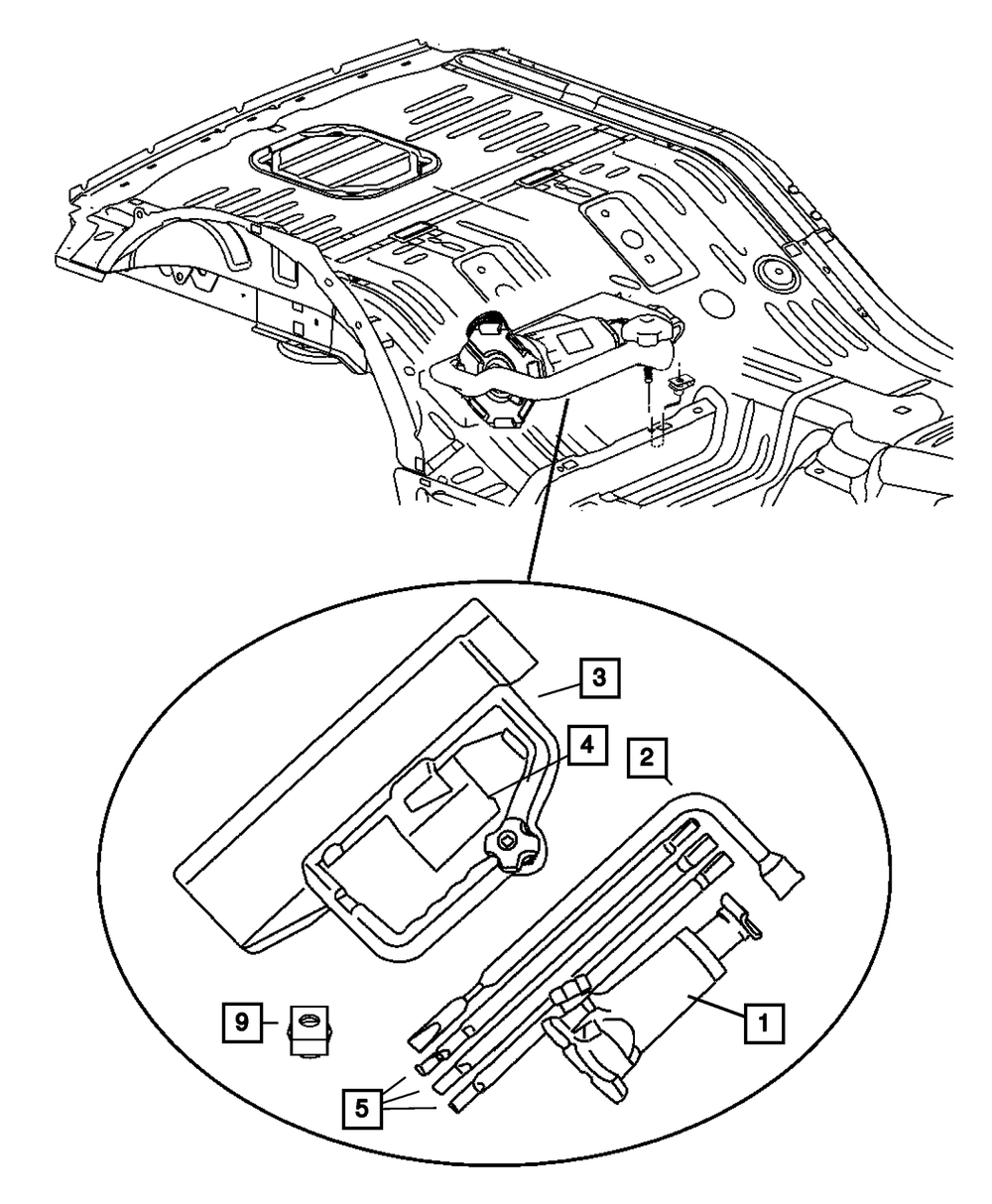 3
4
2
9
1
5