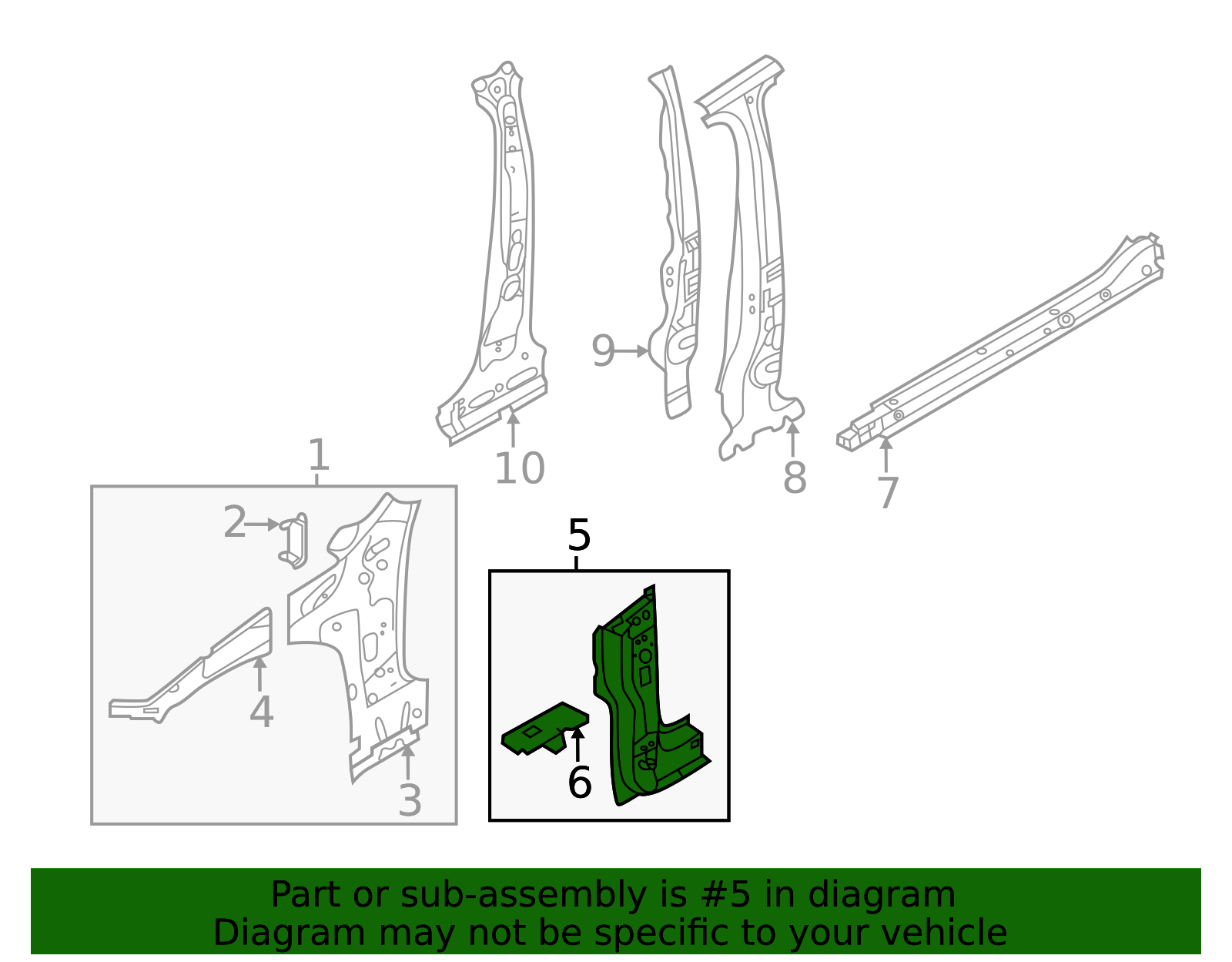 10

9

8

7

1

2

4

3

5

6

Part or sub-assembly is #5 in diagram
Diagram may not be specific to your vehicle