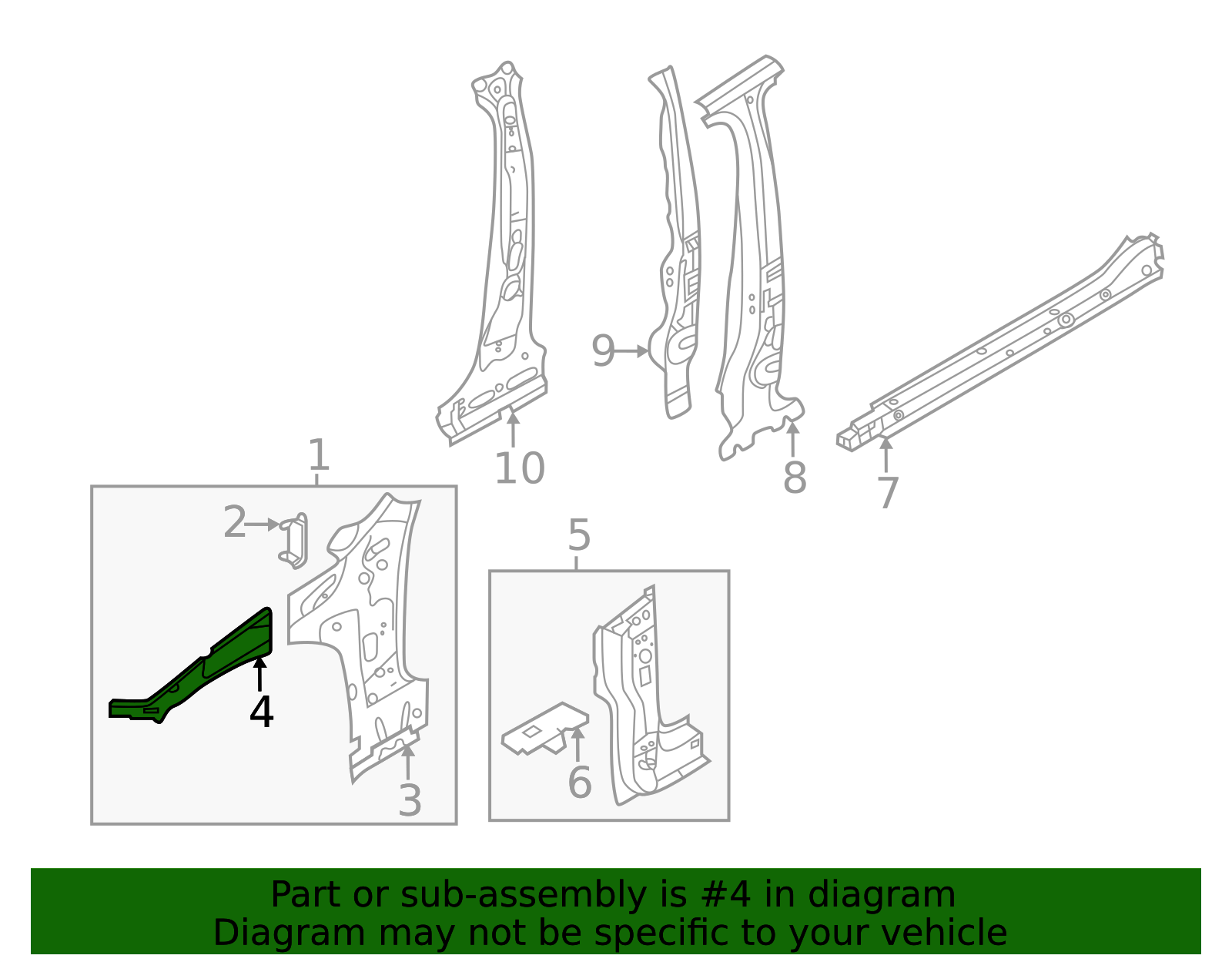 10
9
8
7
1
2
4
3
5
6

Part or sub-assembly is #4 in diagram
Diagram may not be specific to your vehicle