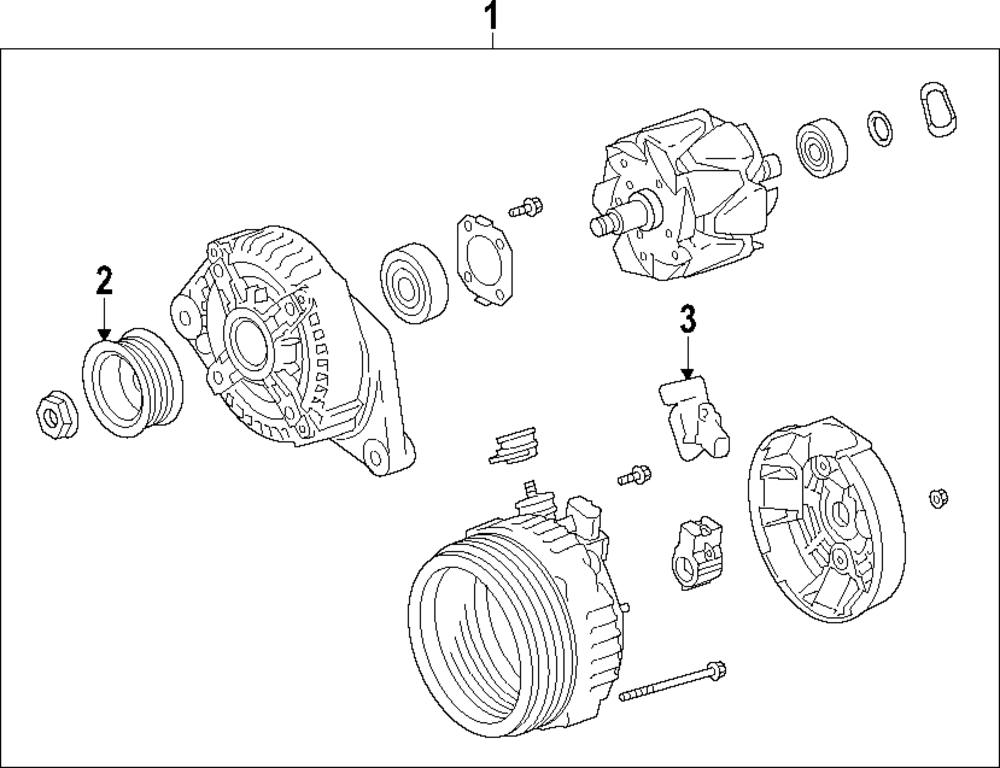 1
2
3