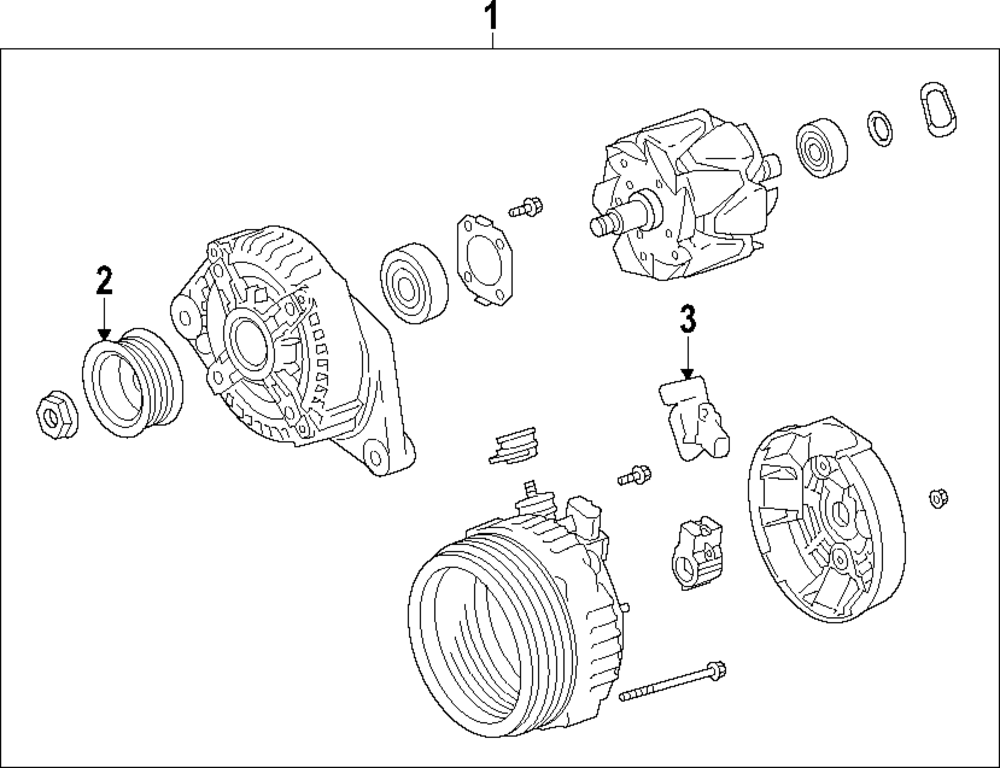 1
2
3