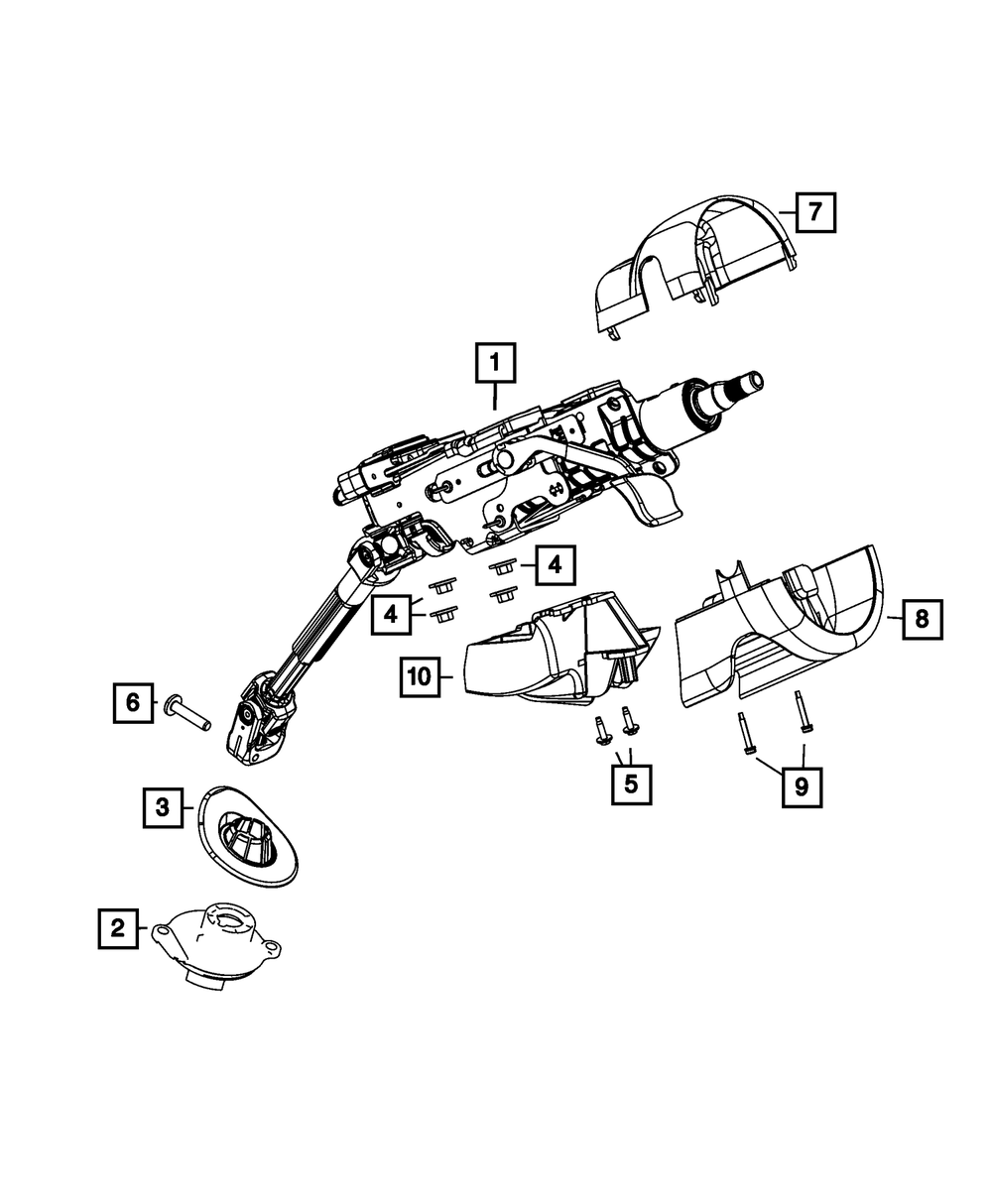 7
1
4
4
8
10
6
5
9
3
2