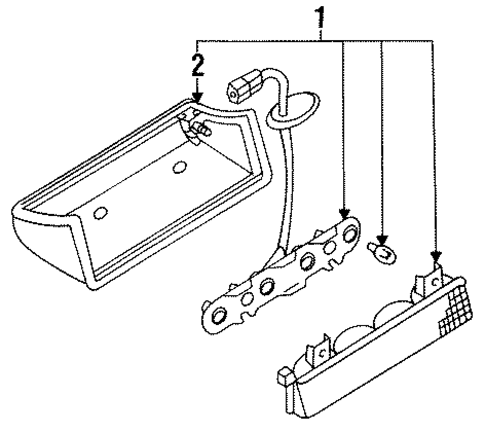 1
2