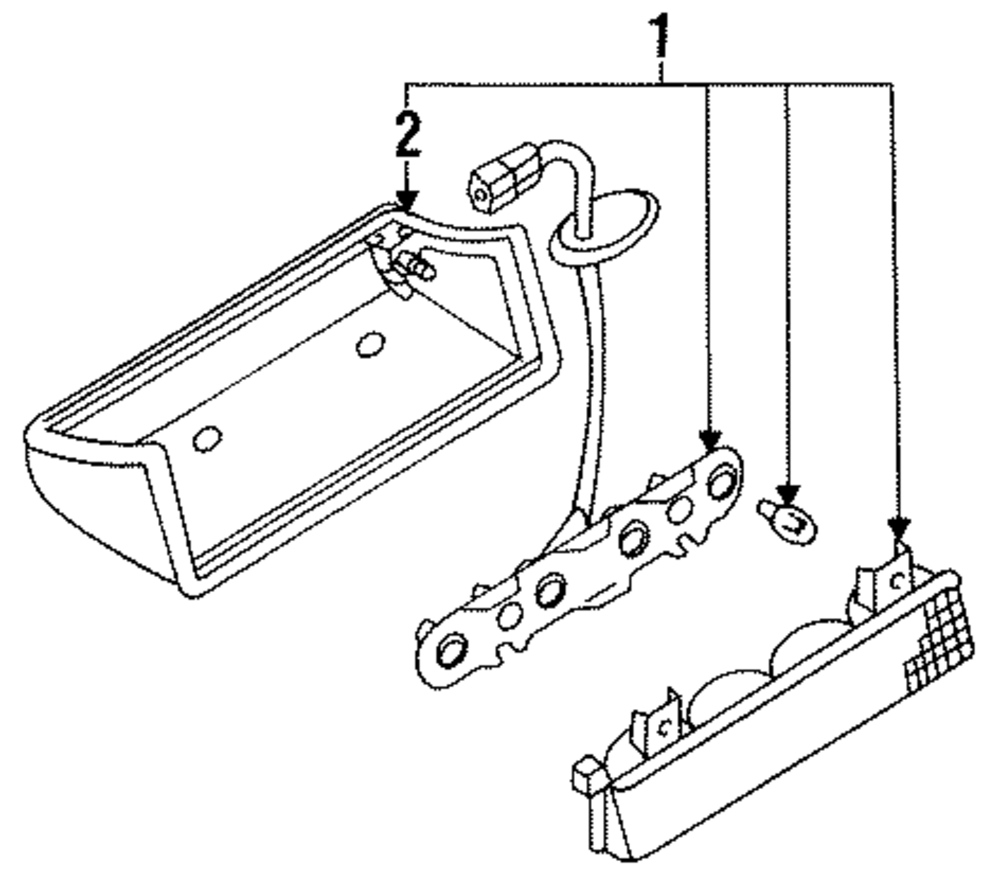 1
2