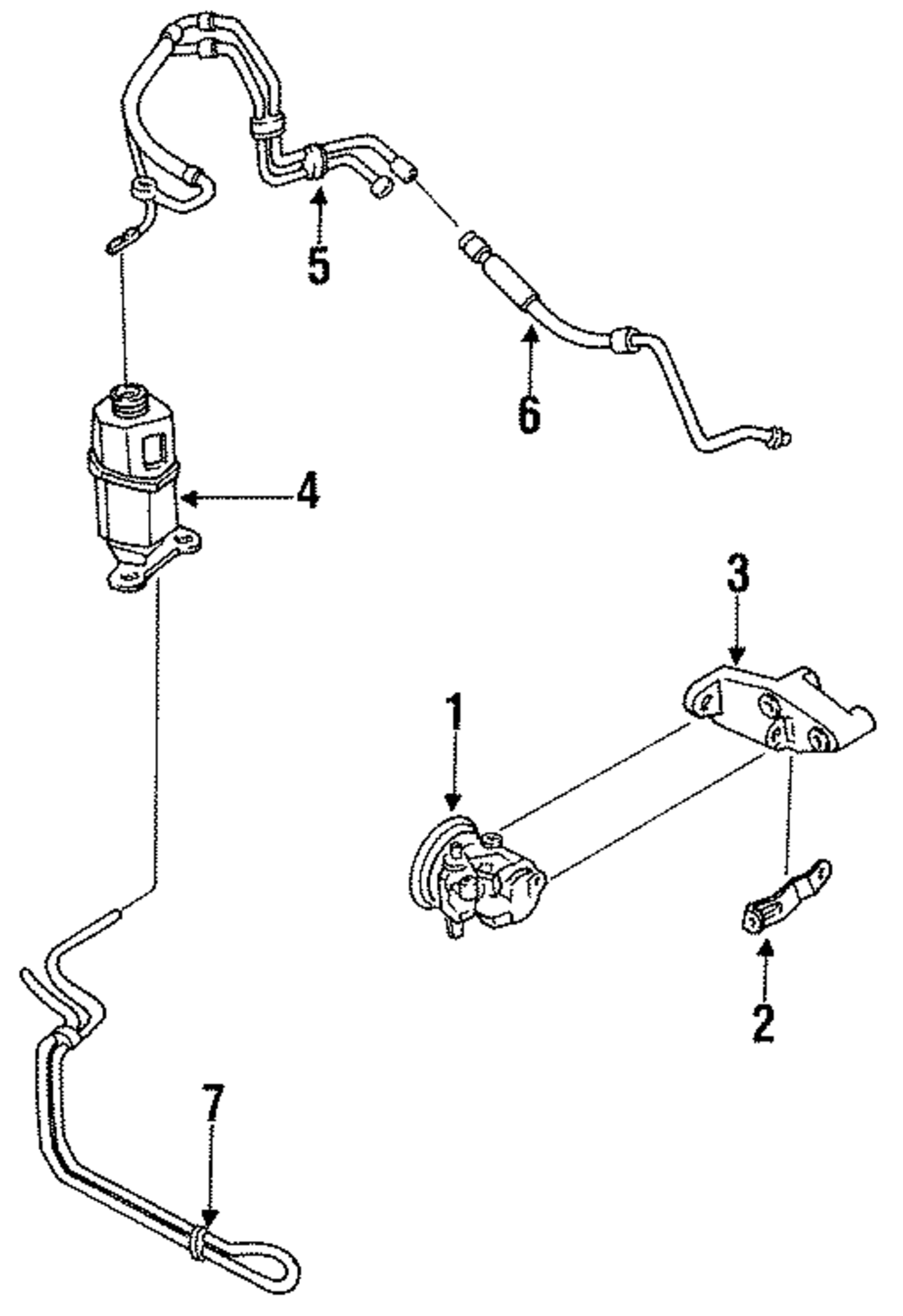 5
6
4
3
1
2
7