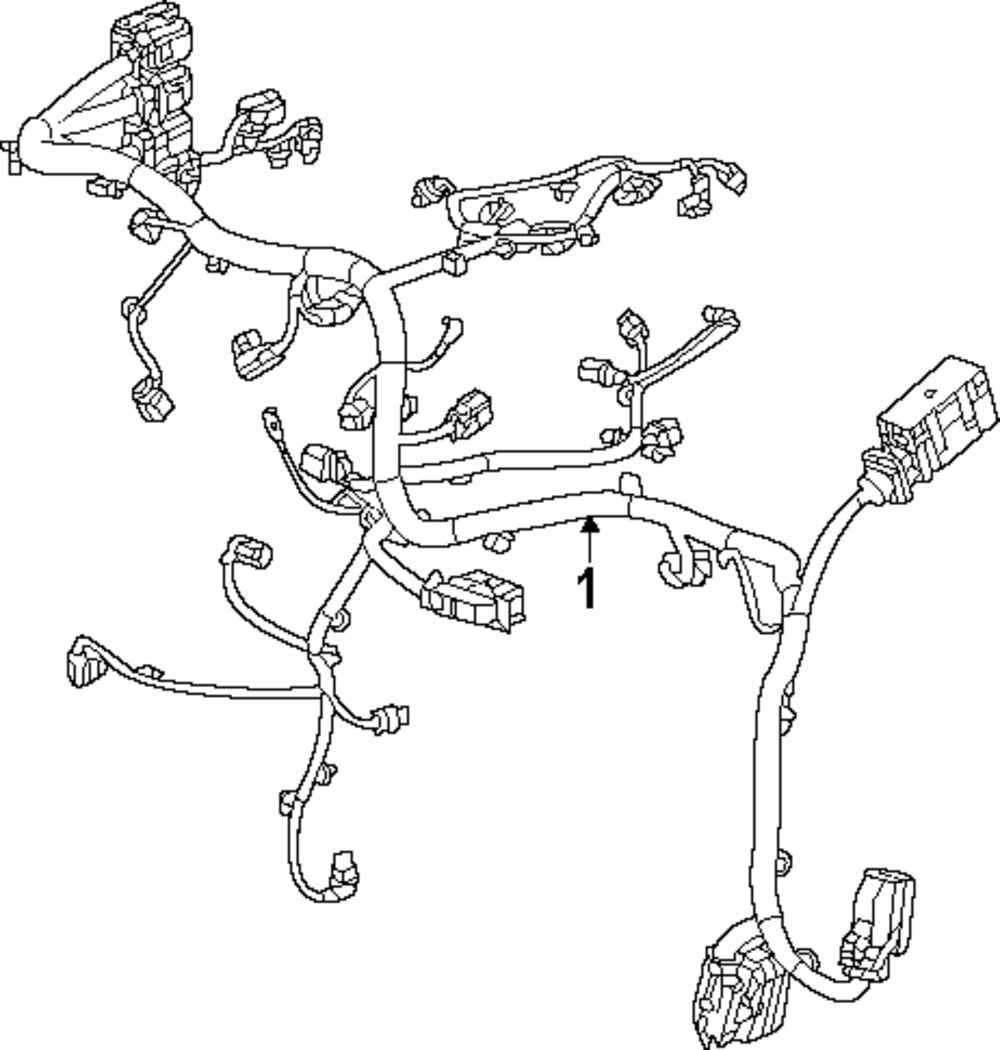 1