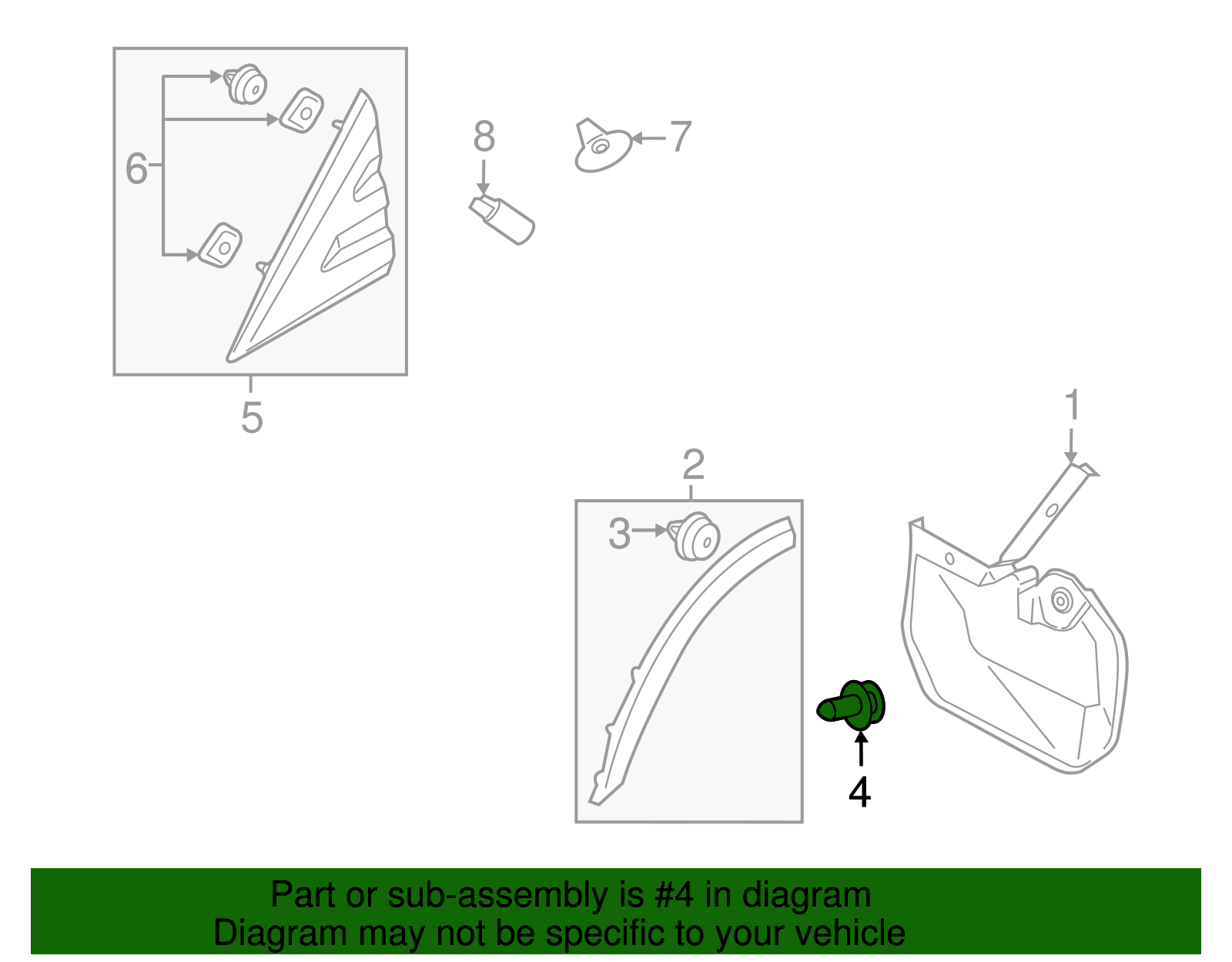 6
8
7
5
1
2
3
4
Part or sub-assembly is #4 in diagram
Diagram may not be specific to your vehicle