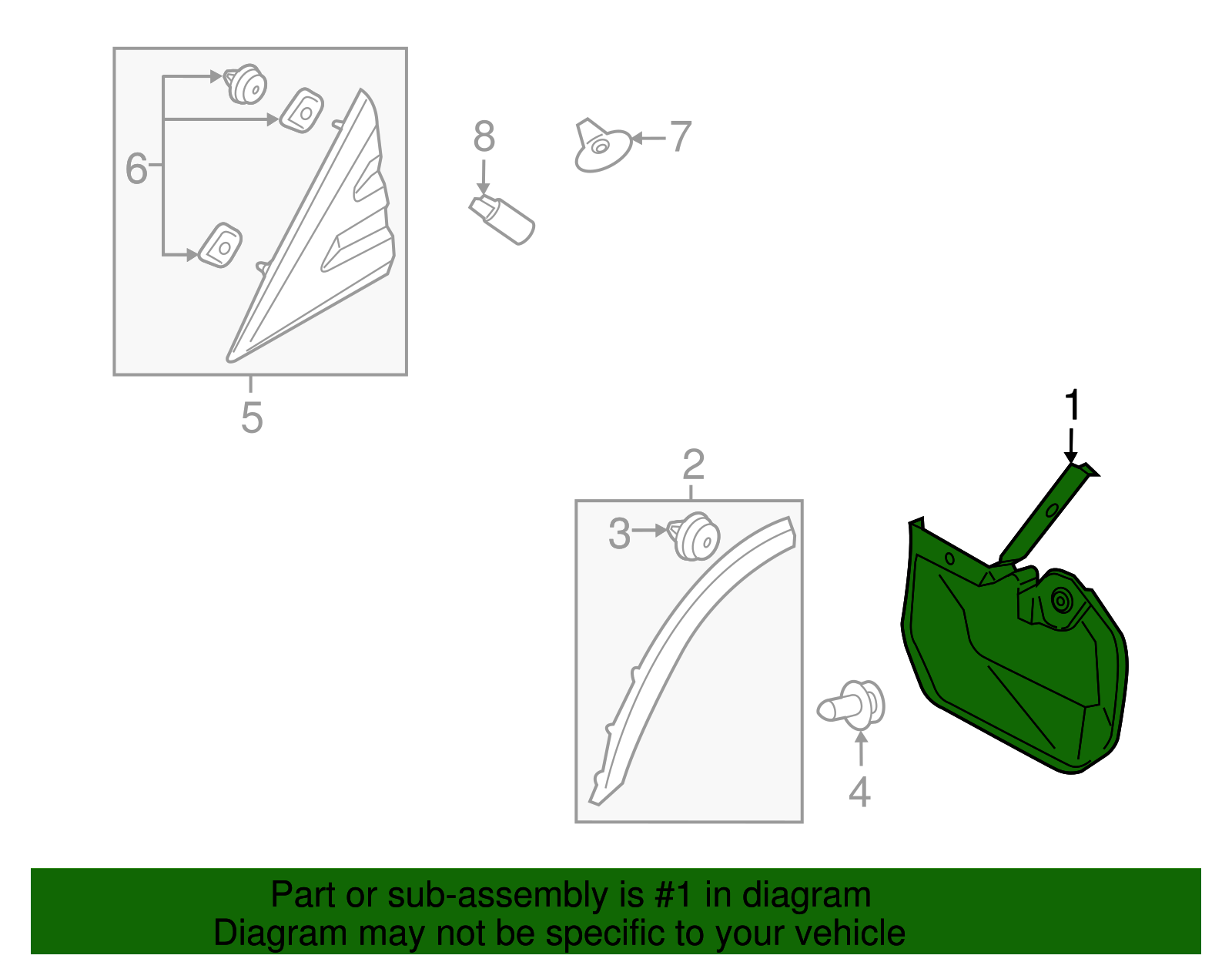 6
8
7
5
1
2
3
4
Part or sub-assembly is #1 in diagram
Diagram may not be specific to your vehicle