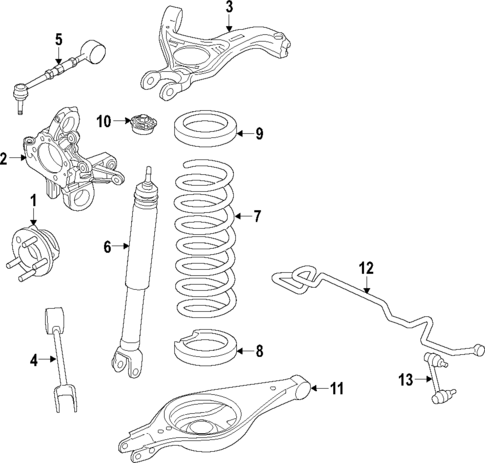 3
5
10
9
2
1
7
6
12
8
4
13
11